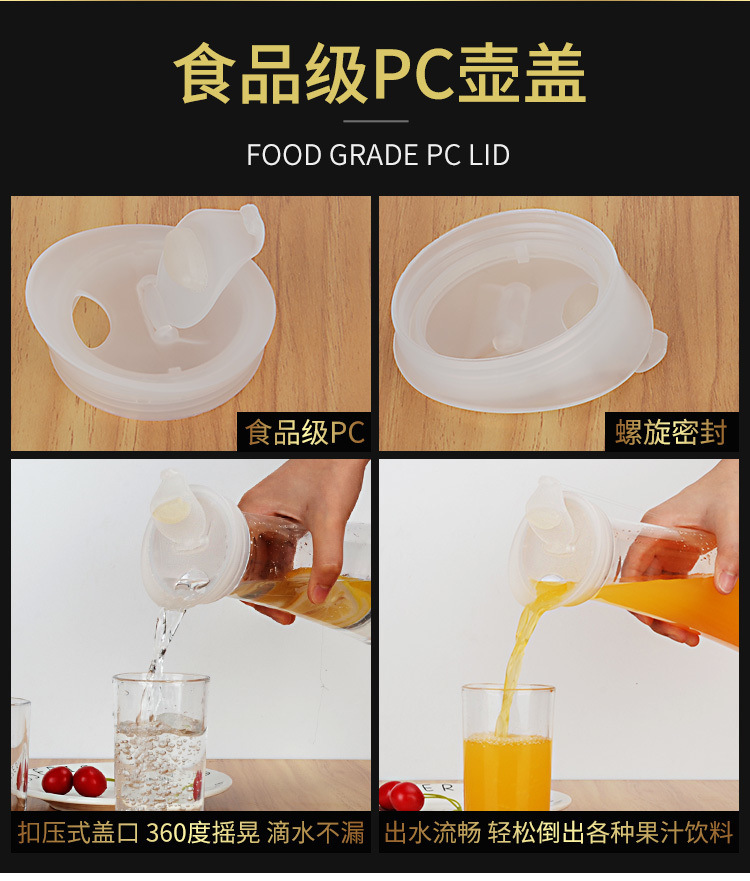 食品级PC壶盖

FOOD GRADE PC LID

食品级PC

螺旋密封

扣压式盖口 360度摇晃 滴水不漏

出水流畅 轻松倒出各种果汁饮料