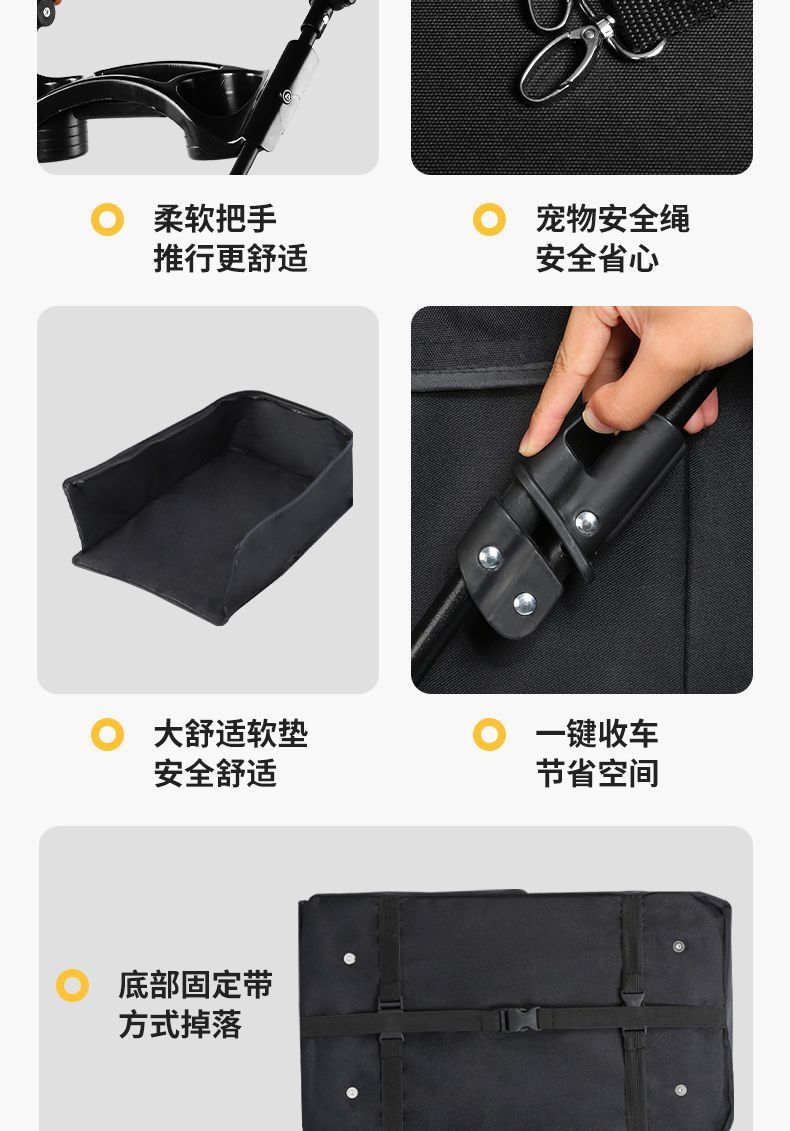 柔软把手
推行更舒适

宠物安全绳
安全省心

大舒适软垫
安全舒适

一键收车
节省空间

底部固定带
方式掉落