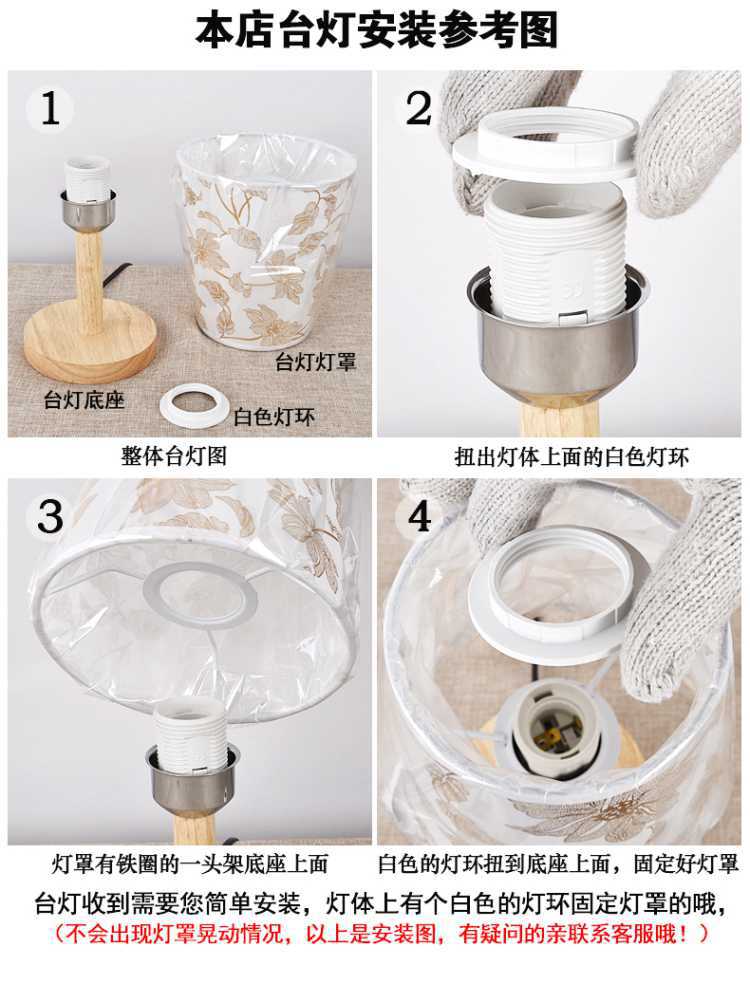 本店台灯安装参考图

1

台灯灯罩

台灯底座

白色灯环

整体台灯图

2

扭出灯体上面的白色灯环

3

灯罩有铁圈的一头架底座上面

4

白色的灯环扭到底座上面，固定好灯罩

台灯收到需要您简单安装，灯体上有个白色的灯环固定灯罩的哦，
（不会出现灯罩晃动情况，以上是安装图，有疑问的亲联系客服哦！）