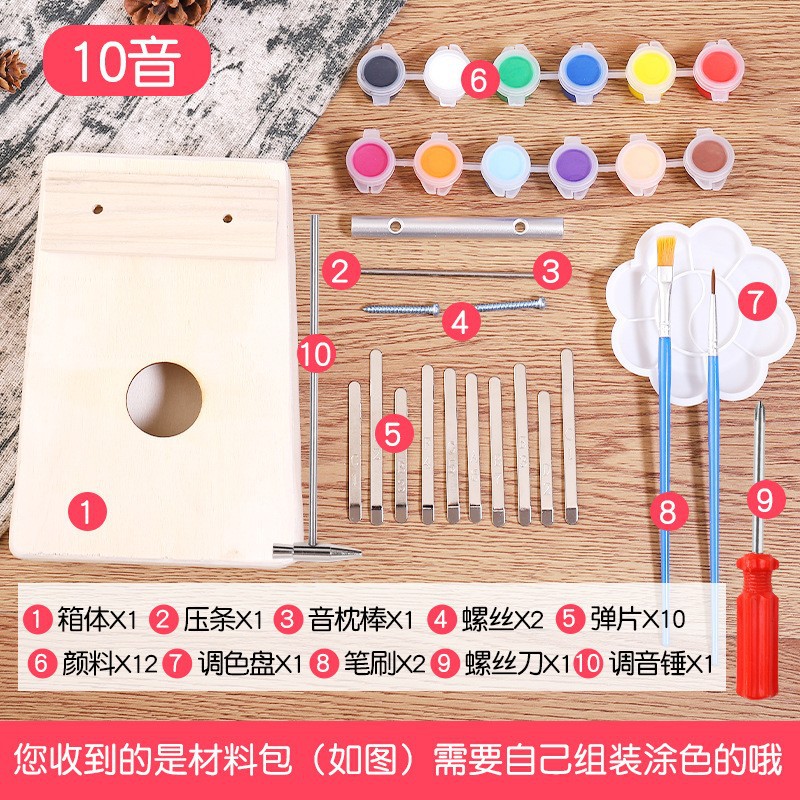 10音

6

2 3

4

7

10

5

1

8

9

1 箱体X1 2 压条X1 3 音枕棒X1 4 螺丝X2 5 弹片X10
6 颜料X12 7 调色盘X1 8 笔刷X2 9 螺丝刀X1 10 调音锤X1

您收到的是材料包（如图）需要自己组装涂色的哦