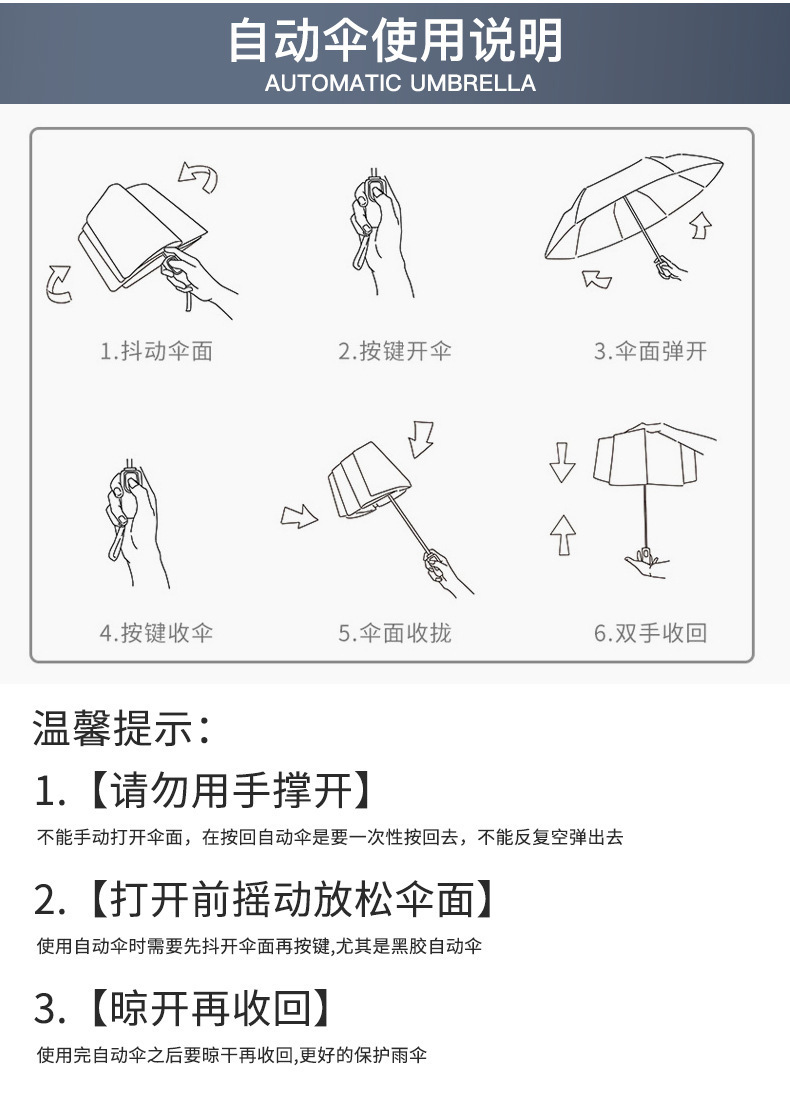 自动伞使用说明
AUTOMATIC UMBRELLA

1.抖动伞面

2.按键开伞

3.伞面弹开

4.按键收伞

5.伞面收拢

6.双手收回

温馨提示：

1.【请勿用手撑开】

不能手动打开伞面，在按回自动伞是要一次性按回去，不能反复空弹出去

2.【打开前摇动放松伞面】

使用自动伞时需要先抖开伞面再按键,尤其是黑胶自动伞

3.【晾开再收回】

使用完自动伞之后要晾干再收回,更好的保护雨伞