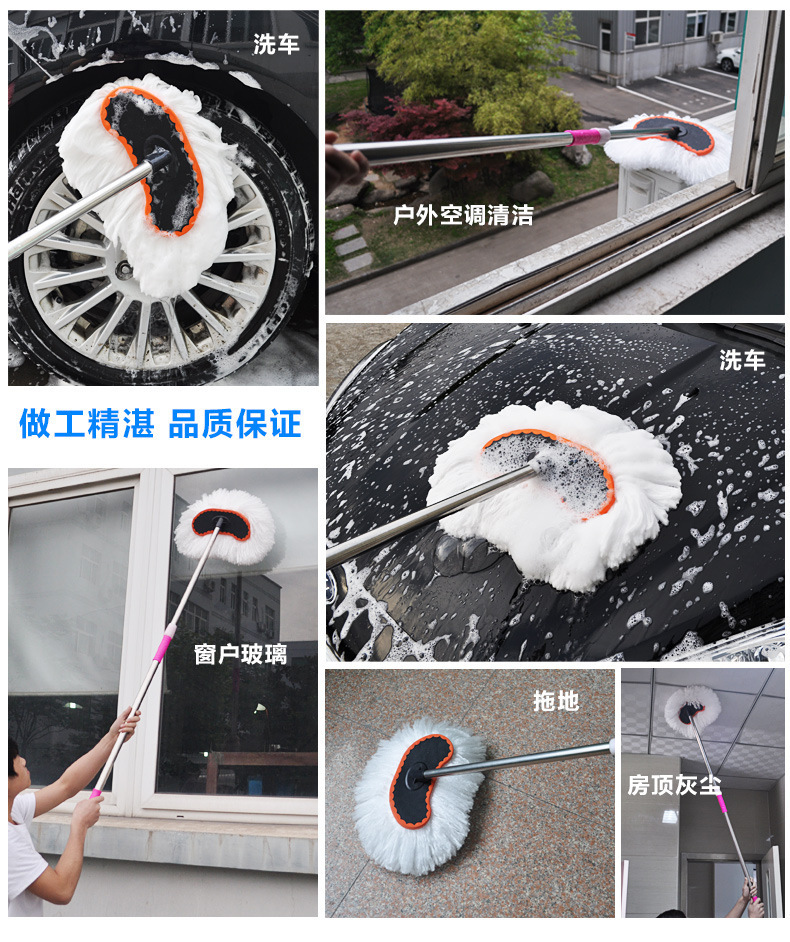 洗车

户外空调清洁

做工精湛 品质保证

洗车

窗户玻璃

拖地

房顶灰尘