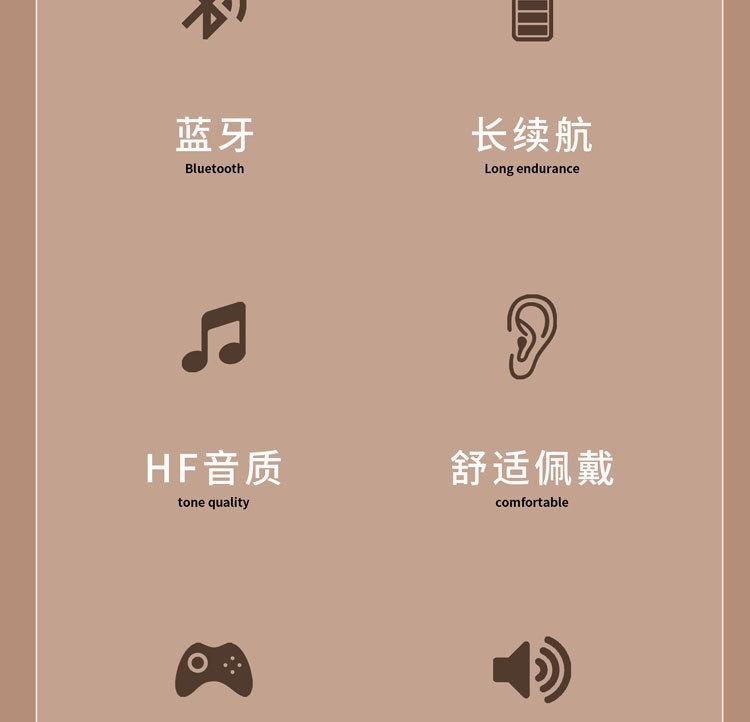 蓝牙
Bluetooth

长续航
Long endurance

HF音质
tone quality

舒适佩戴
comfortable