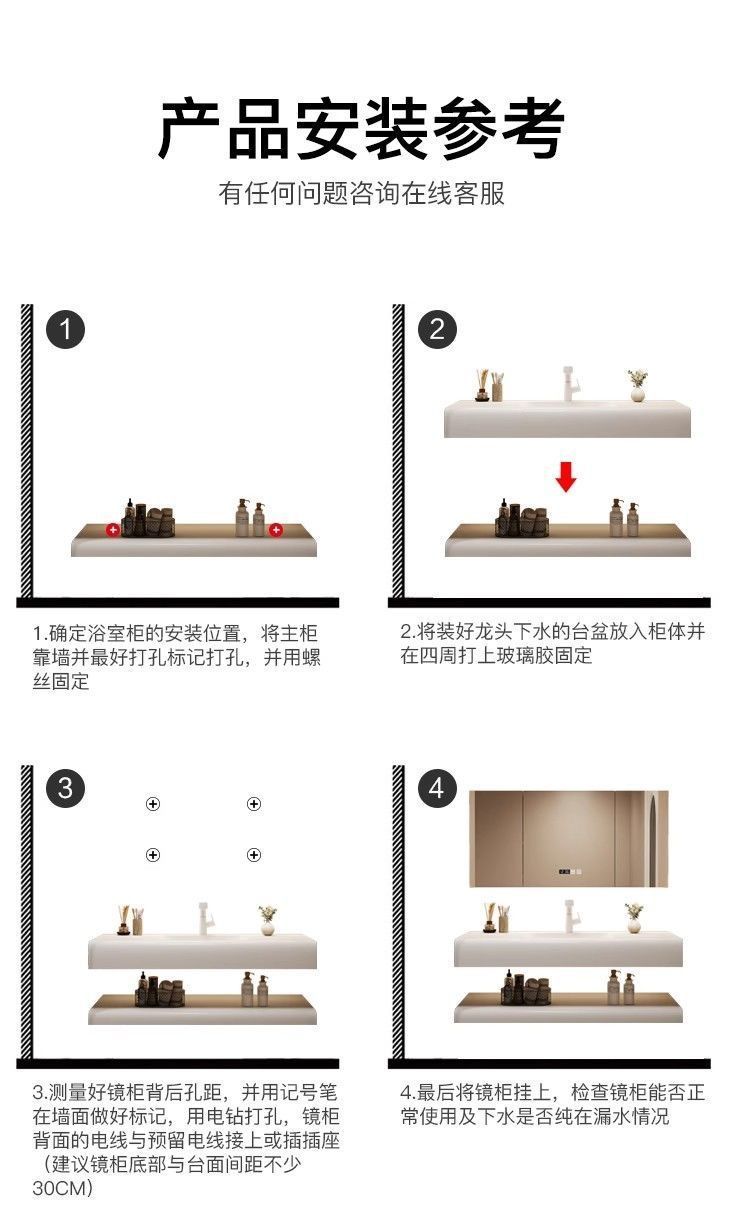 产品安装参考

有任何问题咨询在线客服

1

1.确定浴室柜的安装位置，将主柜靠墙并最好打孔标记打孔，并用螺丝固定

2

2.将装好龙头下水的台盆放入柜体并在四周打上玻璃胶固定

3

3.测量好镜柜背后孔距，并用记号笔在墙面做好标记，用电钻打孔，镜柜背面的电线与预留电线接上或插插座（建议镜柜底部与台面间距不少30CM）

4

4.最后将镜柜挂上，检查镜柜能否正常使用及下水是否纯在漏水情况