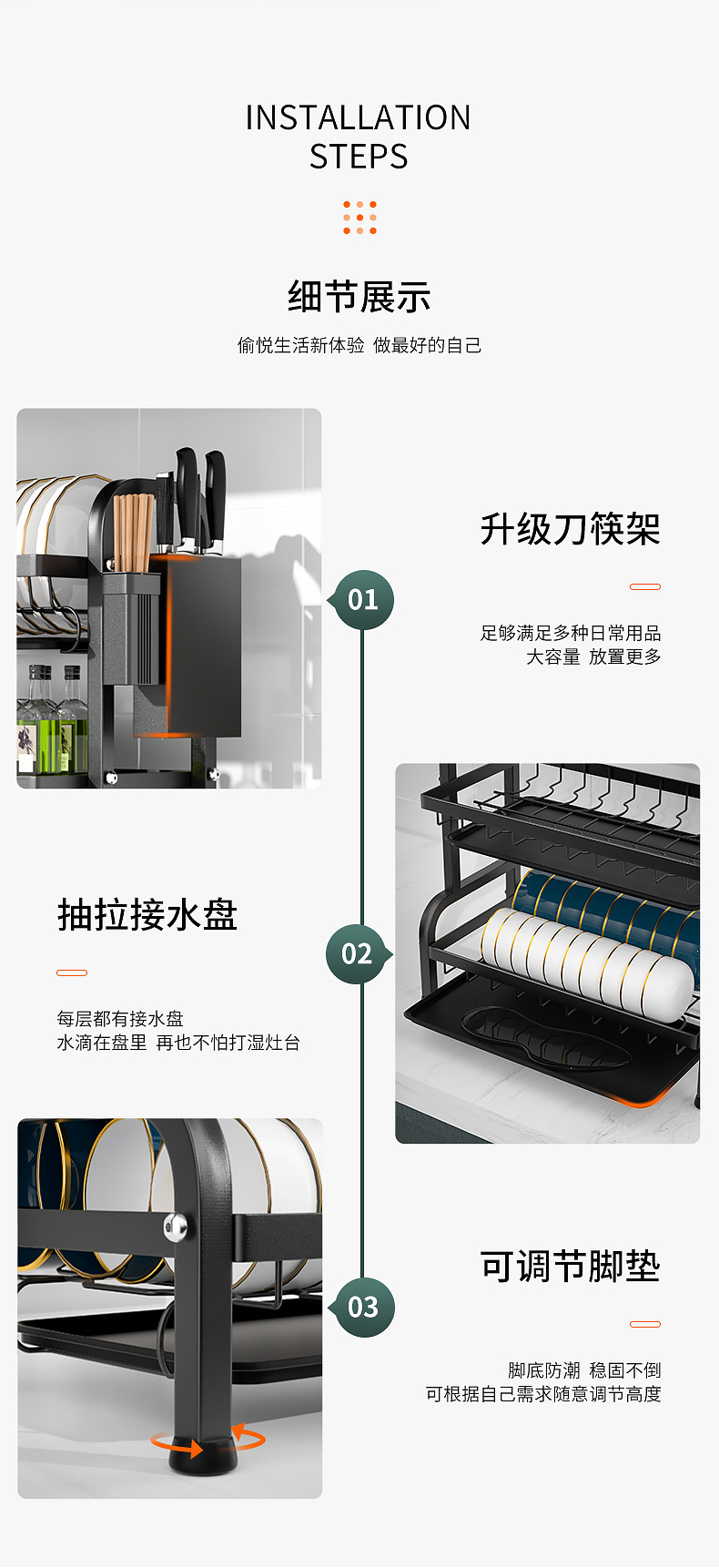 INSTALLATION STEPS

细节展示

愉悦生活新体验 做最好的自己

01

升级刀筷架

足够满足多种日常用品
大容量 放置更多

02

抽拉接水盘

每层都有接水盘
水滴在盘里 再也不怕打湿灶台

03

可调节脚垫

脚底防潮 稳固不倒
可根据自己需求随意调节高度