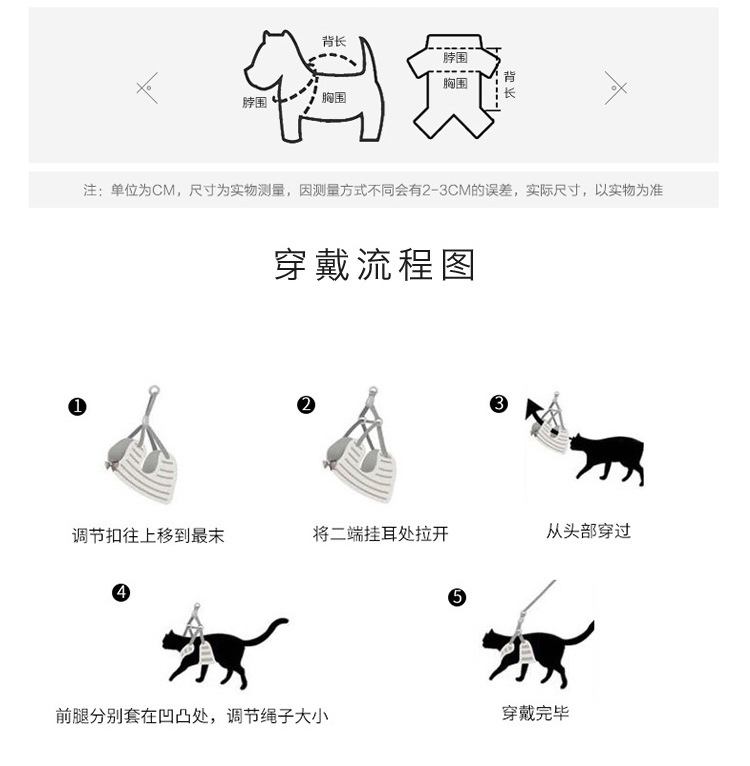 背长
脖围
胸围
脖围
胸围
背长

注：单位为CM，尺寸为实物测量，因测量方式不同会有2-3CM的误差，实际尺寸，以实物为准

穿戴流程图

❶
调节扣往上移到最末

❷
将二端挂耳处拉开

❸
从头部穿过

❹
前腿分别套在凹凸处，调节绳子大小

❺
穿戴完毕