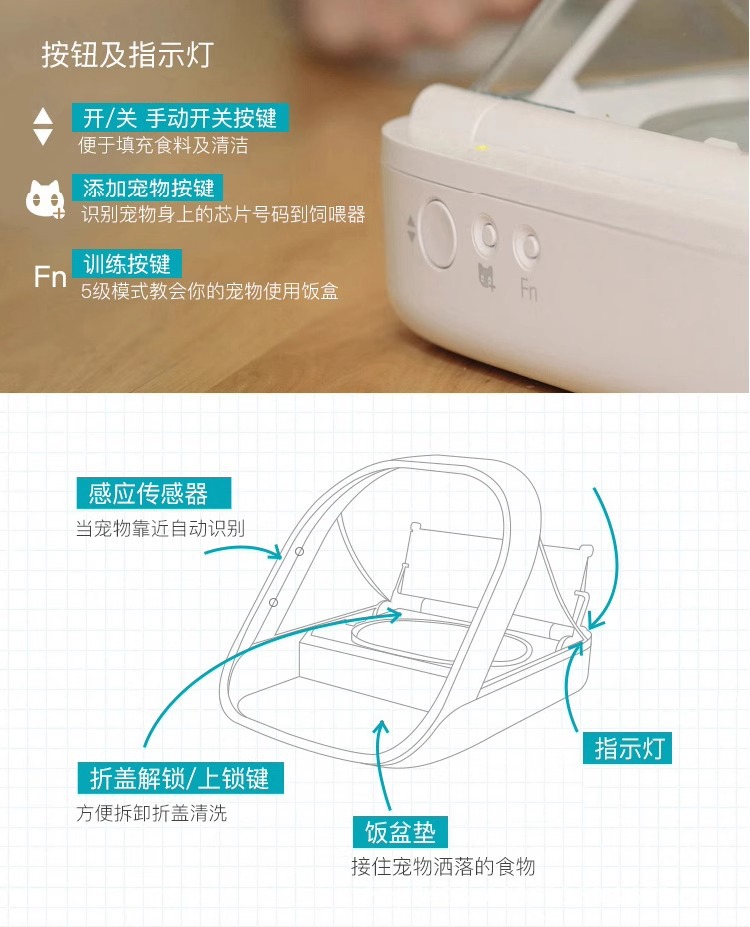 按钮及指示灯

开/关 手动开关按键
便于填充食料及清洁

添加宠物按键
识别宠物身上的芯片号码到饲喂器

Fn 训练按键
5级模式教会你的宠物使用饭盒

Fn

感应传感器
当宠物靠近自动识别

折盖解锁/上锁键
方便拆卸折盖清洗

饭盆垫
接住宠物洒落的食物

指示灯