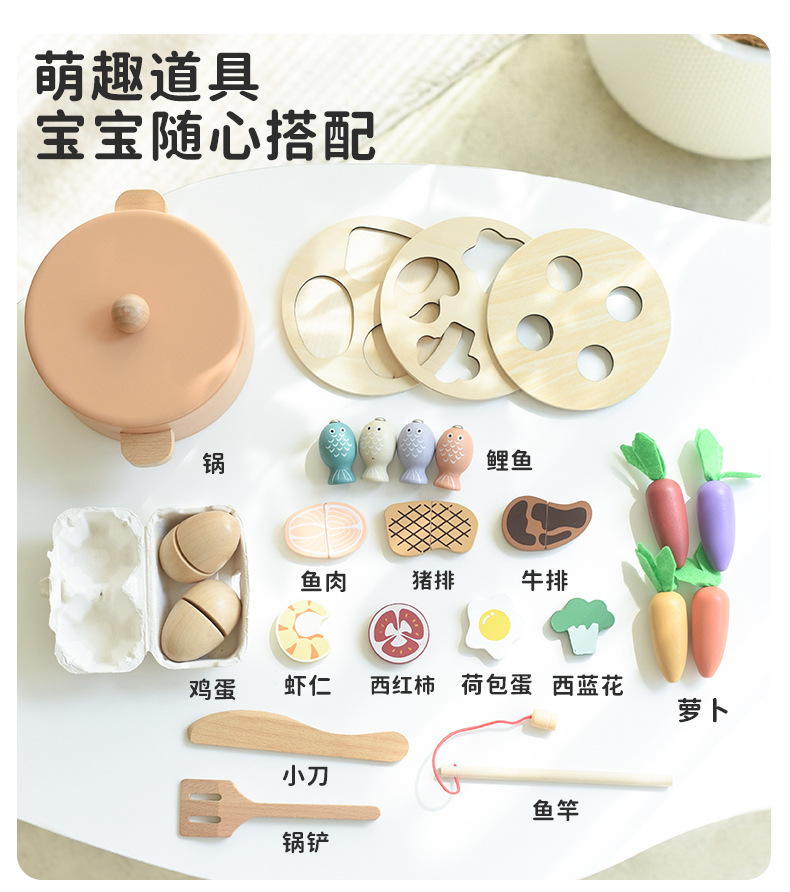 萌趣道具
宝宝随心搭配

锅

鲤鱼

鱼肉

猪排

牛排

鸡蛋

虾仁

西红柿

荷包蛋

西蓝花

萝卜

小刀

鱼竿

锅铲