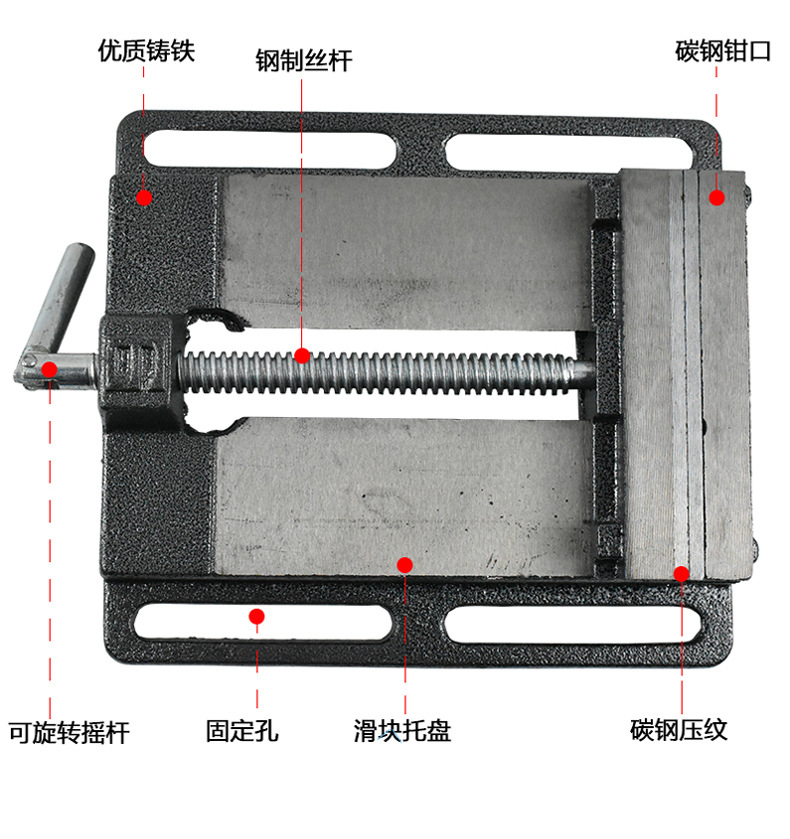 优质铸铁

钢制丝杆

碳钢钳口

可旋转摇杆

固定孔

滑块托盘

碳钢压纹