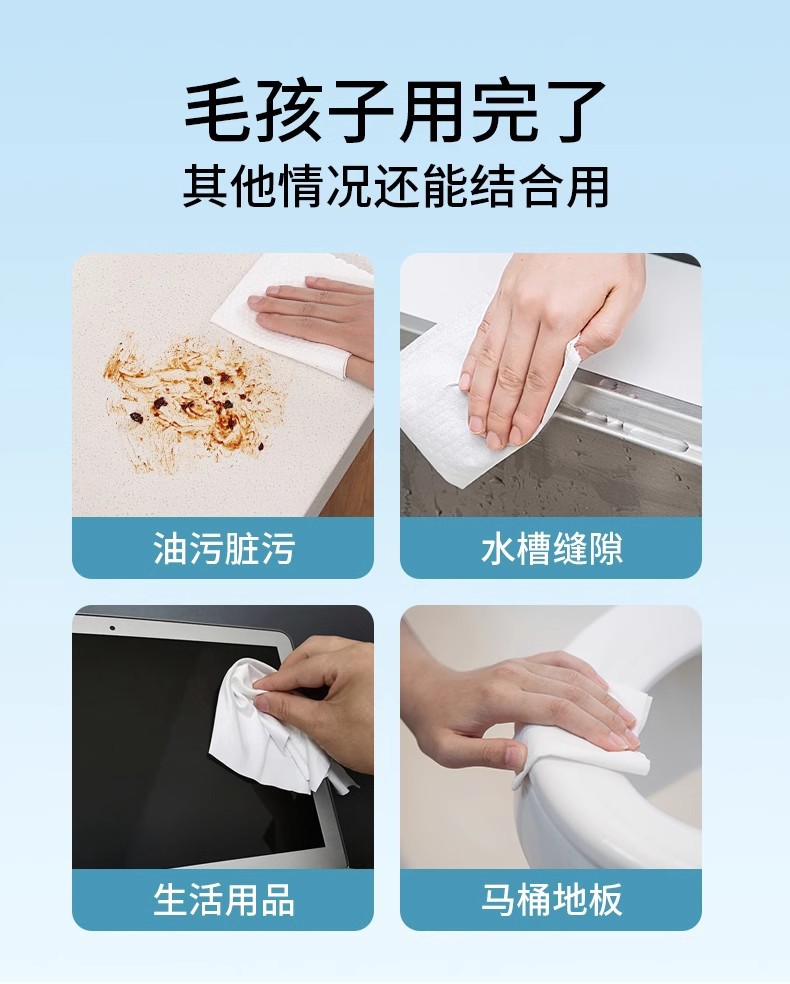 毛孩子用完了
其他情况还能结合用

油污脏污

水槽缝隙

生活用品

马桶地板