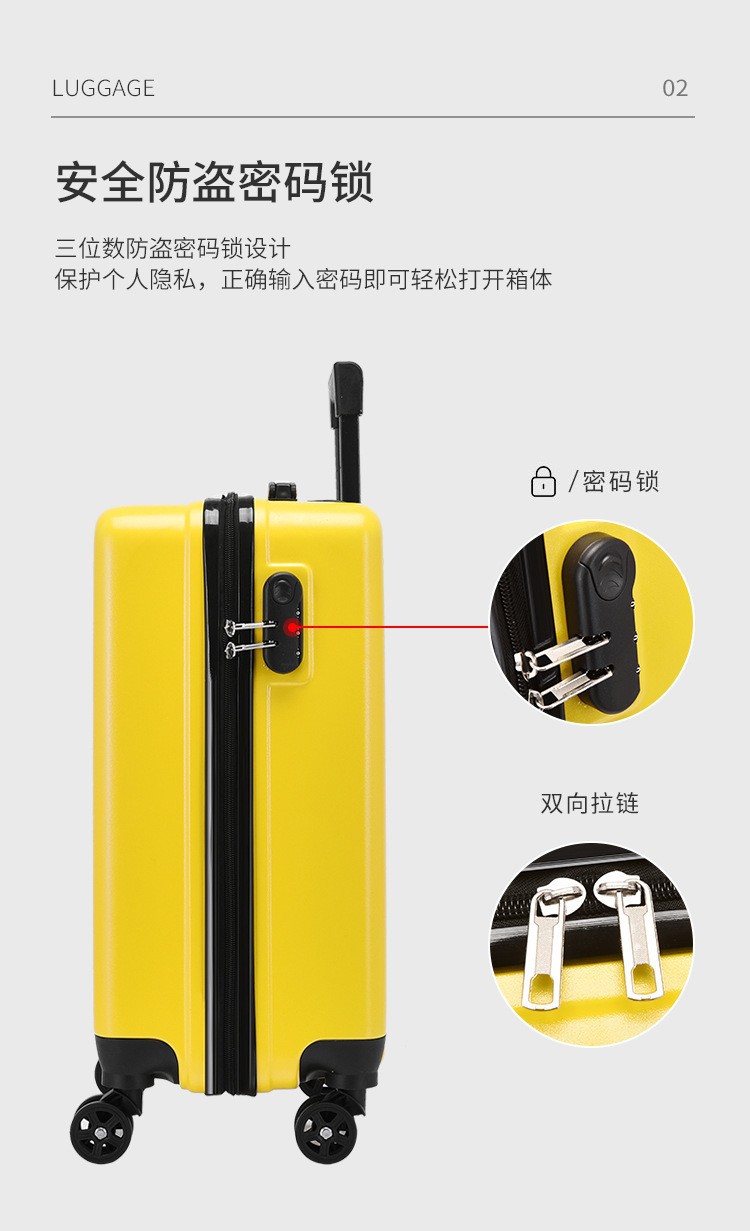 LUGGAGE

02

安全防盗密码锁

三位数防盗密码锁设计
保护个人隐私，正确输入密码即可轻松打开箱体

/密码锁

双向拉链