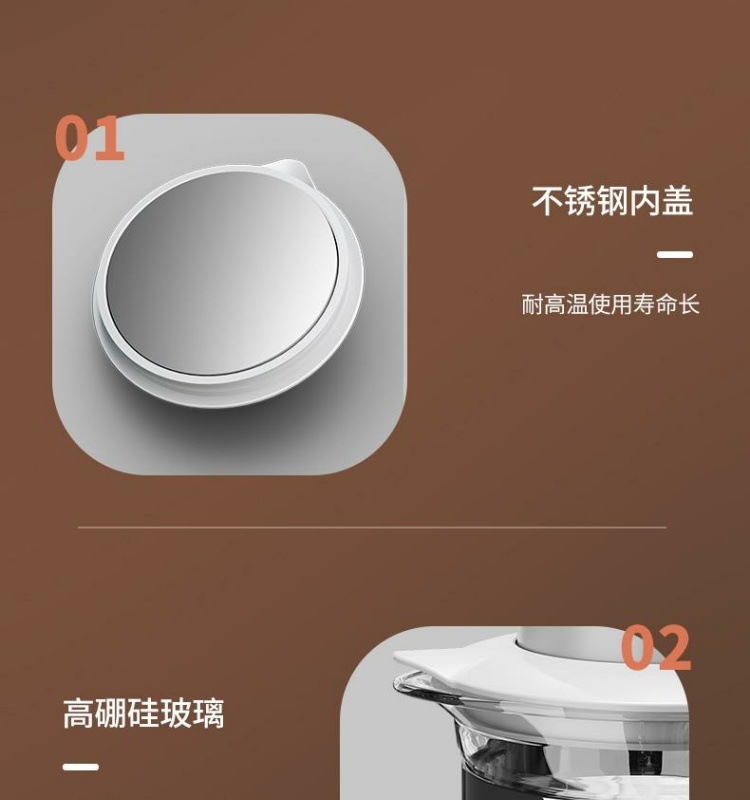 01

不锈钢内盖

耐高温使用寿命长

02

高硼硅玻璃