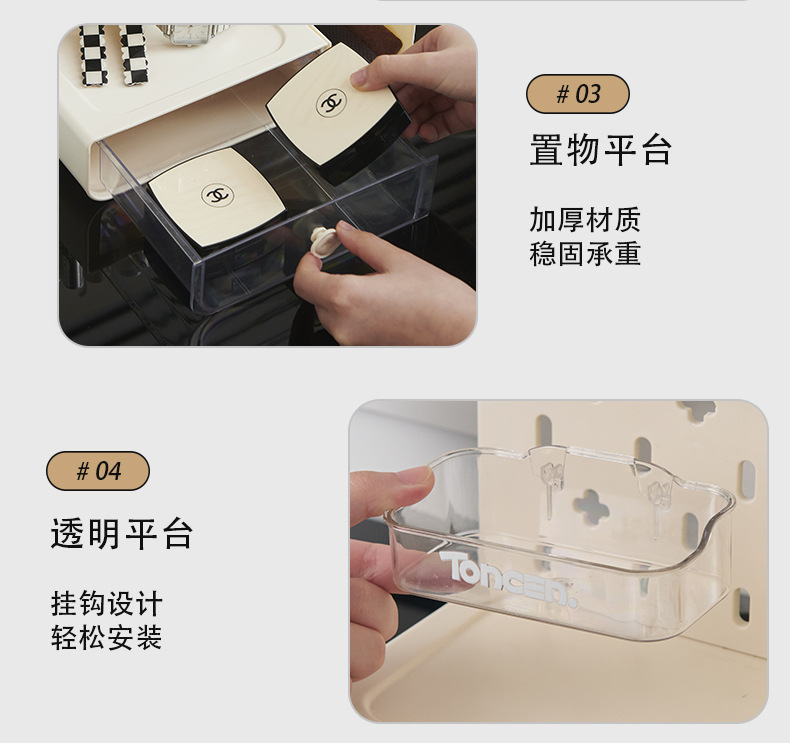 # 03

置物平台

加厚材质
稳固承重

# 04

透明平台

挂钩设计
轻松安装

Toncen.