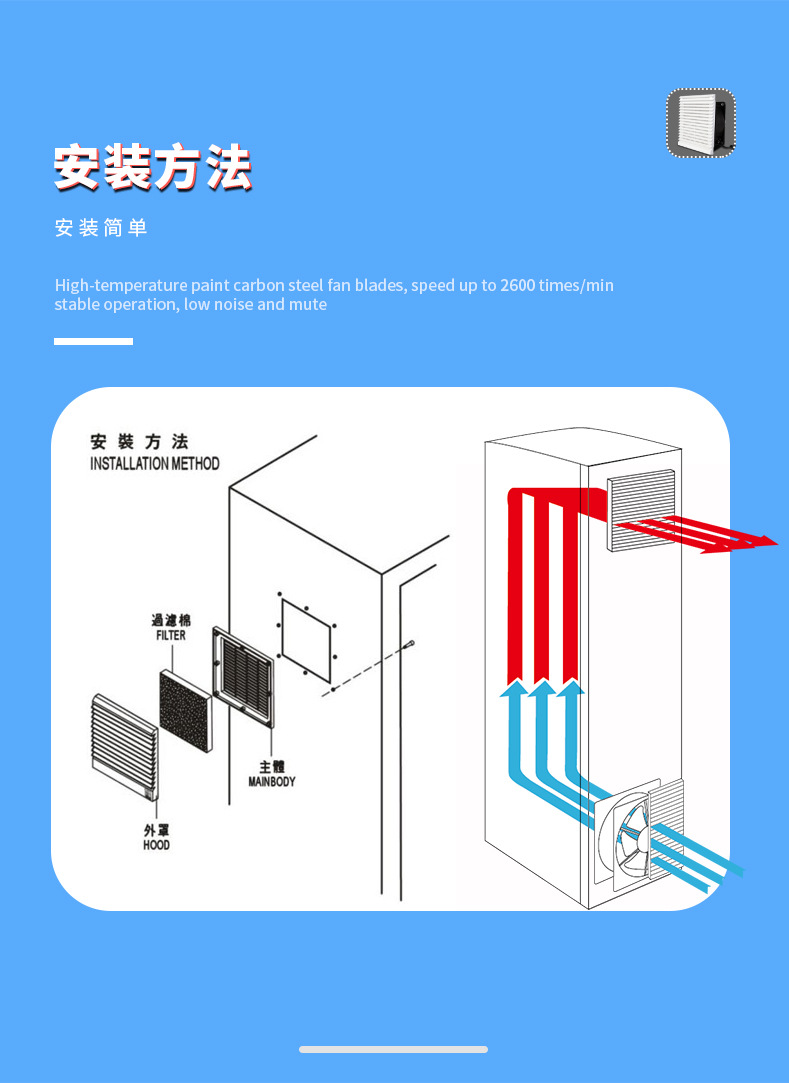 安装方法

安装简单

High-temperature paint carbon steel fan blades, speed up to 2600 times/min stable operation, low noise and mute

安装方法
INSTALLATION METHOD

過濾棉
FILTER

主體
MAINBODY

外罩
HOOD