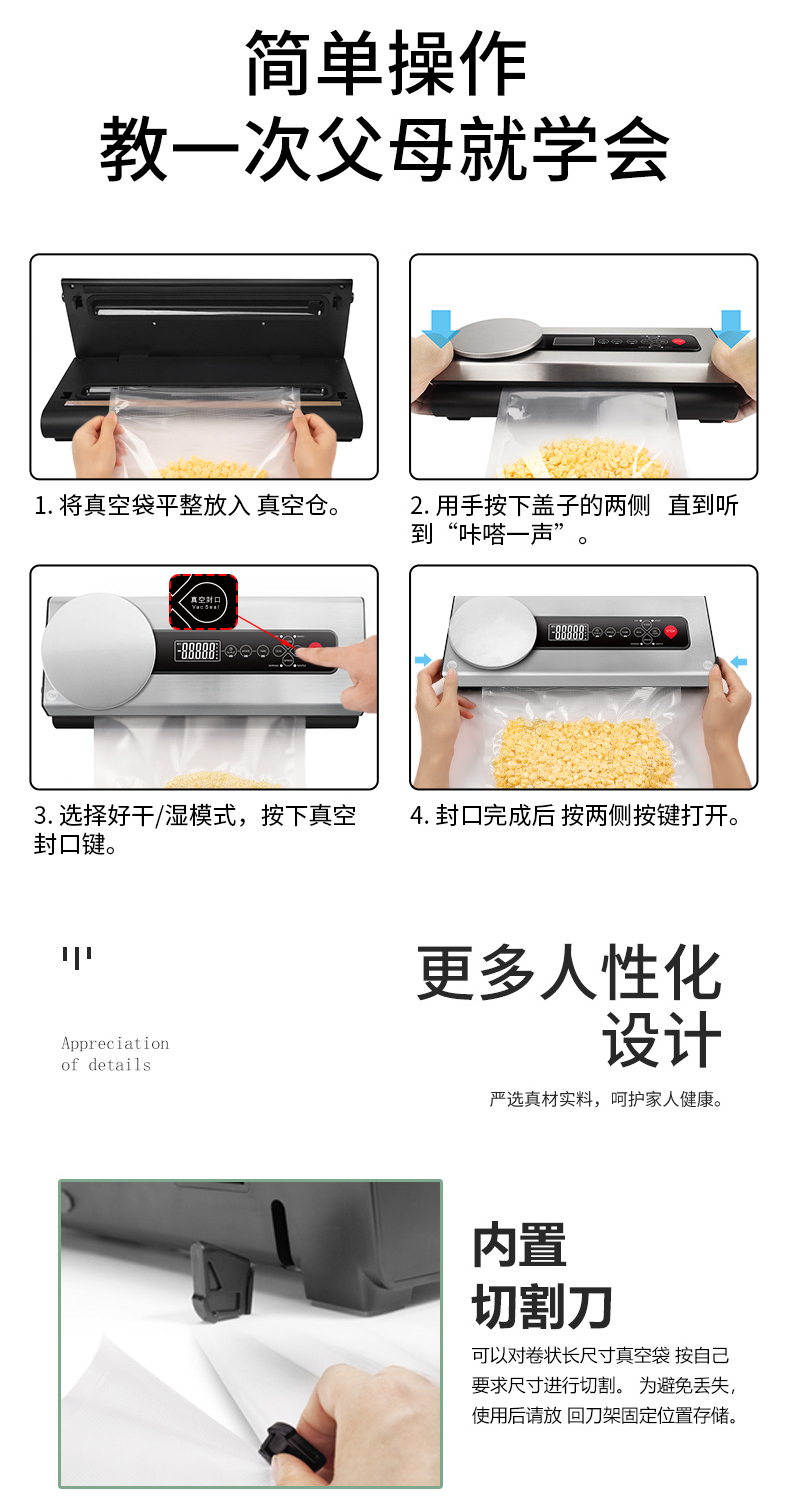 简单操作
教一次父母就学会

1. 将真空袋平整放入 真空仓。

2. 用手按下盖子的两侧 直到听到“咔嗒一声”。

真空封口
Vac Seal

3. 选择好干/湿模式，按下真空封口键。

4. 封口完成后 按两侧按键打开。

Appreciation of details

更多人性化设计

严选真材实料，呵护家人健康。

内置
切割刀

可以对卷状长尺寸真空袋 按自己要求尺寸进行切割。 为避免丢失，使用后请放 回刀架固定位置存储。