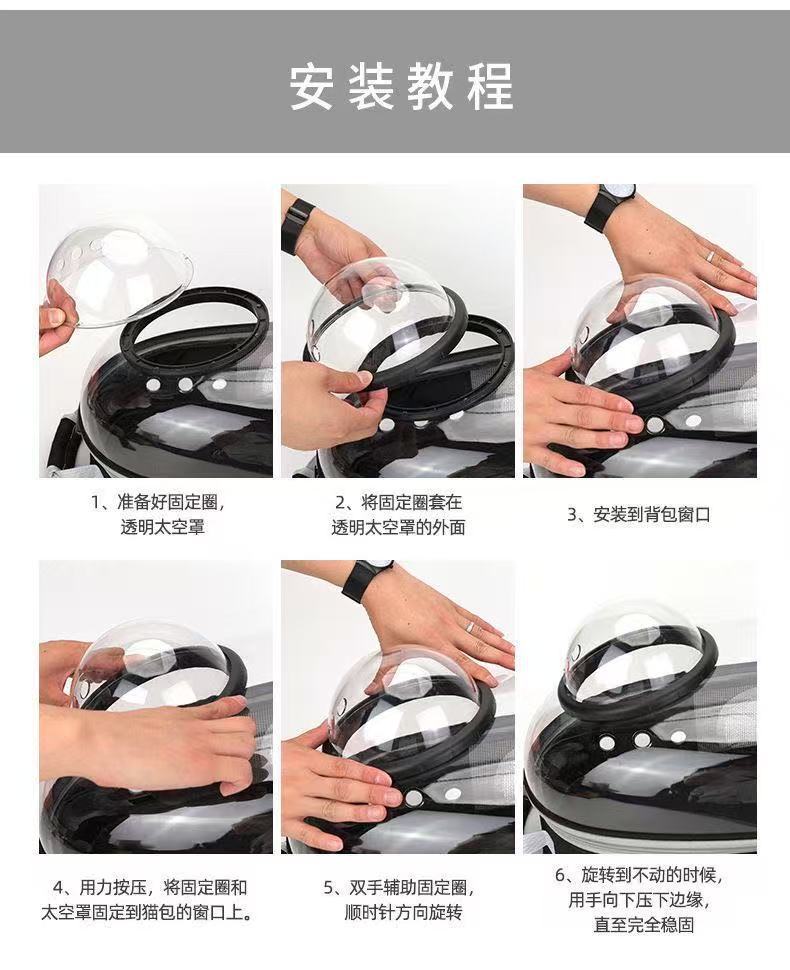 安装教程

1、准备好固定圈，透明太空罩

2、将固定圈套在透明太空罩的外面

3、安装到背包窗口

4、用力按压，将固定圈和太空罩固定到猫包的窗口上。

5、双手辅助固定圈，顺时针方向旋转

6、旋转到不动的时候，用手向下压下边缘，直至完全稳固