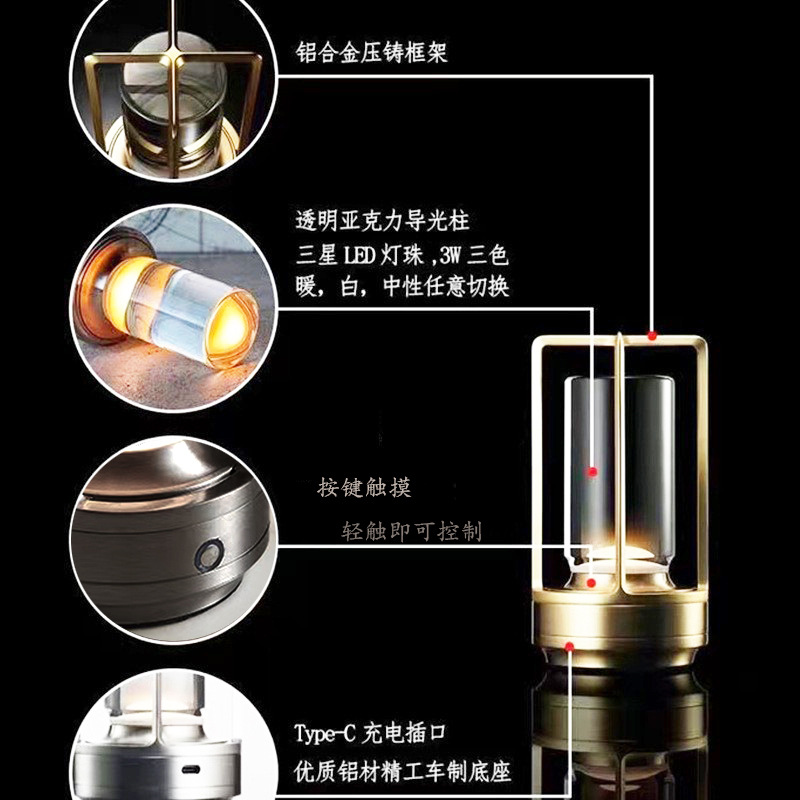 铝合金压铸框架

透明亚克力导光柱
三星 LED 灯珠 ,3W 三色
暖，白，中性任意切换

按键触摸

轻触即可控制

Type-C 充电插口
优质铝材精工车制底座