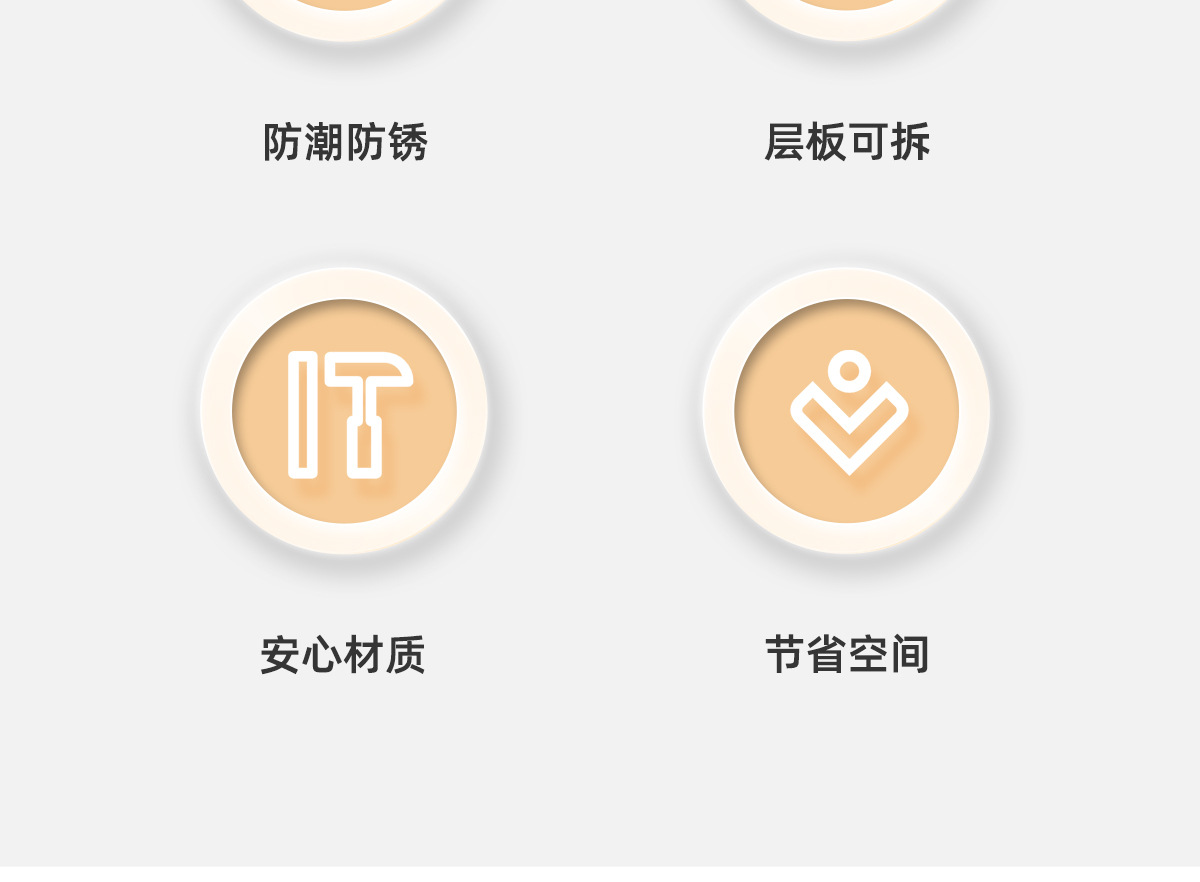 防潮防锈

层板可拆

安心材质

节省空间