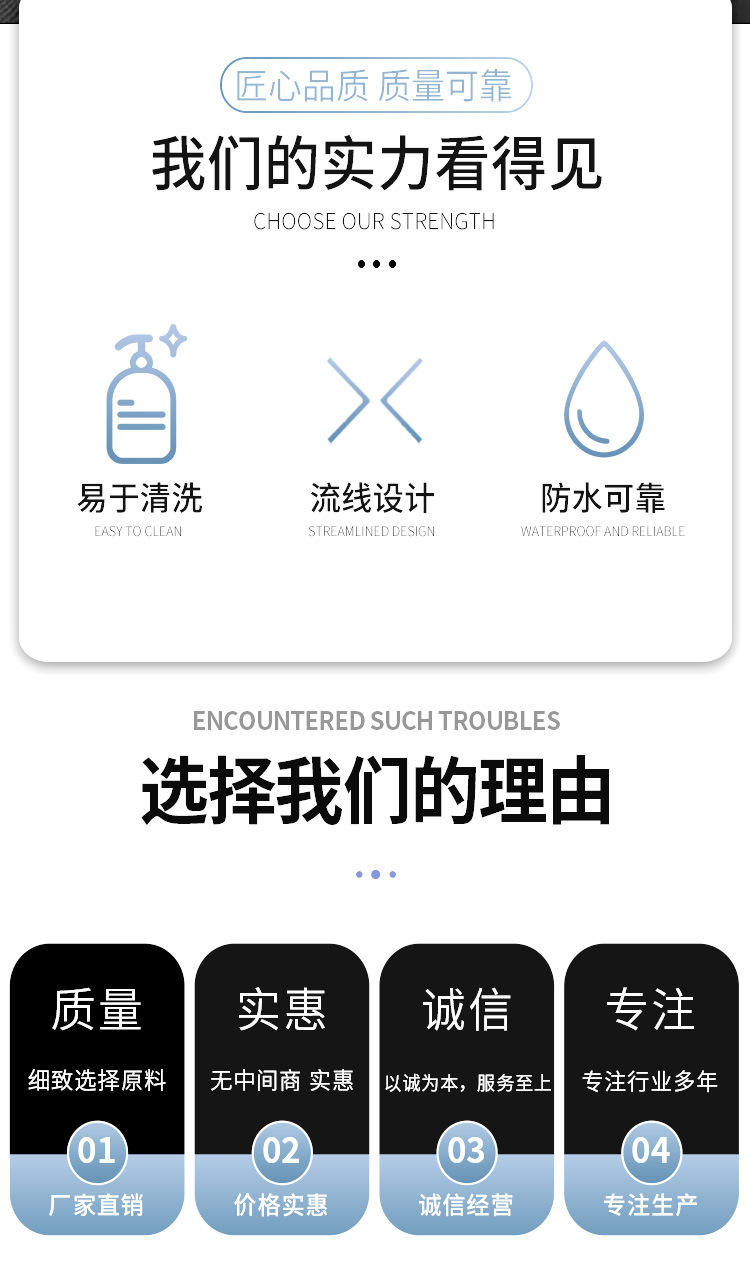 匠心品质 质量可靠

我们的实力看得见

CHOOSE OUR STRENGTH

易于清洗
EASY TO CLEAN

流线设计
STREAMLINED DESIGN

防水可靠
WATERPROOF AND RELIABLE

ENCOUNTERED SUCH TROUBLES

选择我们的理由

质量
细致选择原料
01
厂家直销

实惠
无中间商 实惠
02
价格实惠

诚信
以诚为本，服务至上
03
诚信经营

专注
专注行业多年
04
专注生产