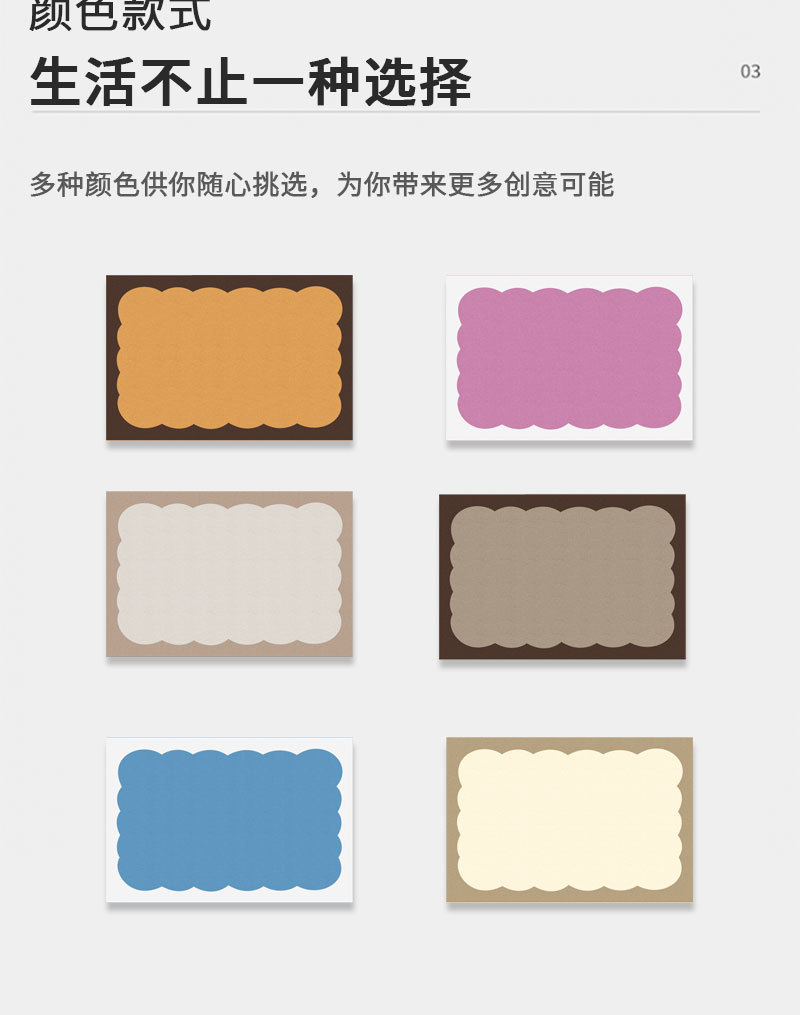 颜色款式

生活不止一种选择

03

多种颜色供你随心挑选，为你带来更多创意可能