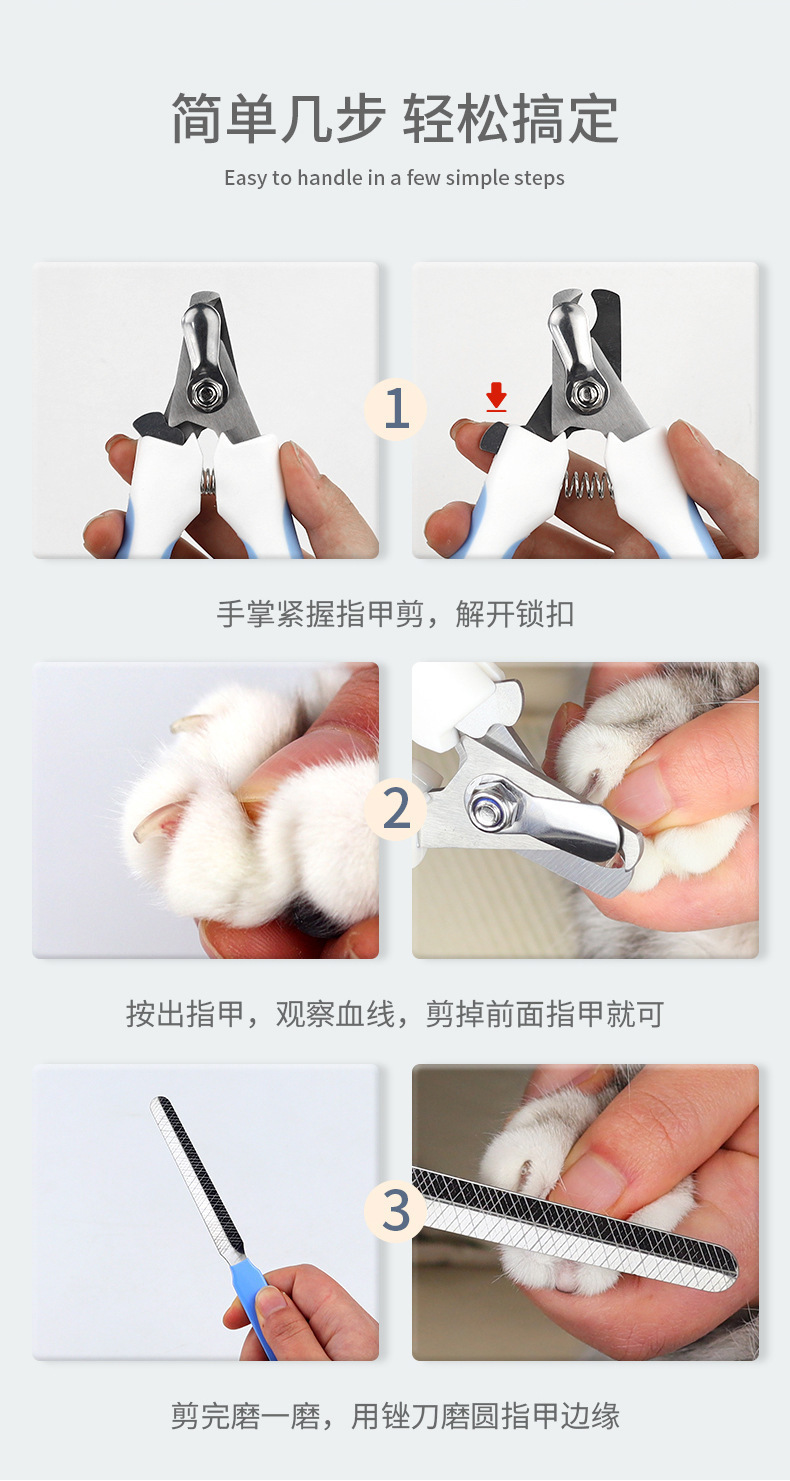 简单几步 轻松搞定

Easy to handle in a few simple steps

1

手掌紧握指甲剪，解开锁扣

2

按出指甲，观察血线，剪掉前面指甲就可

3

剪完磨一磨，用锉刀磨圆指甲边缘