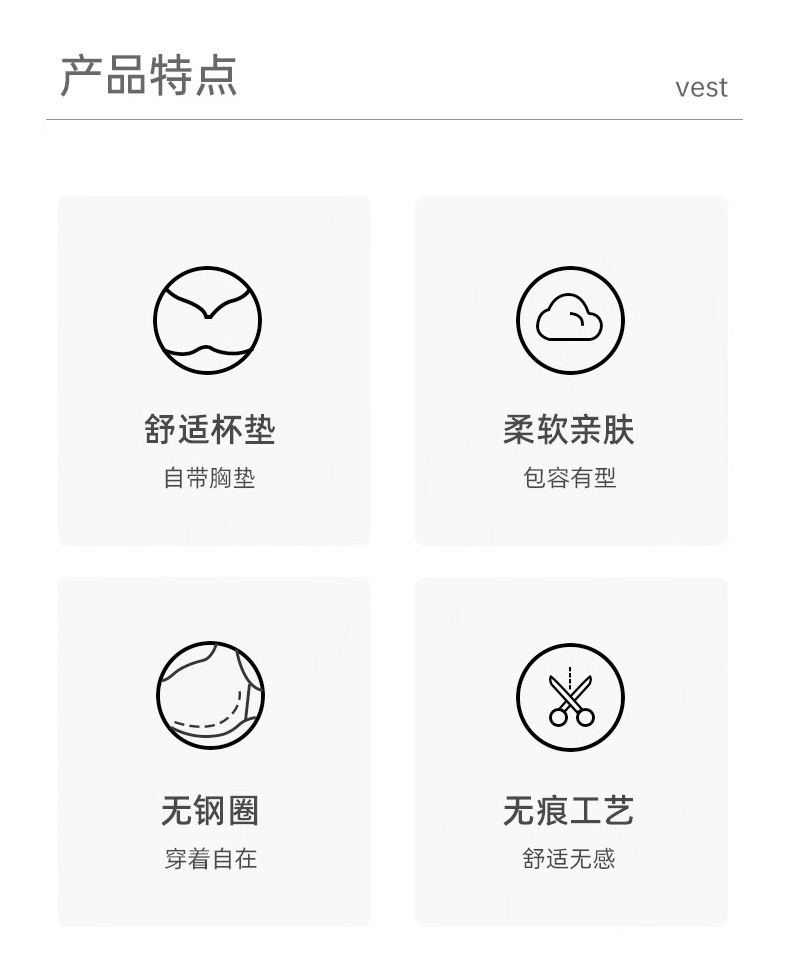 产品特点

vest

舒适杯垫

自带胸垫

柔软亲肤

包容有型

无钢圈

穿着自在

无痕工艺

舒适无感