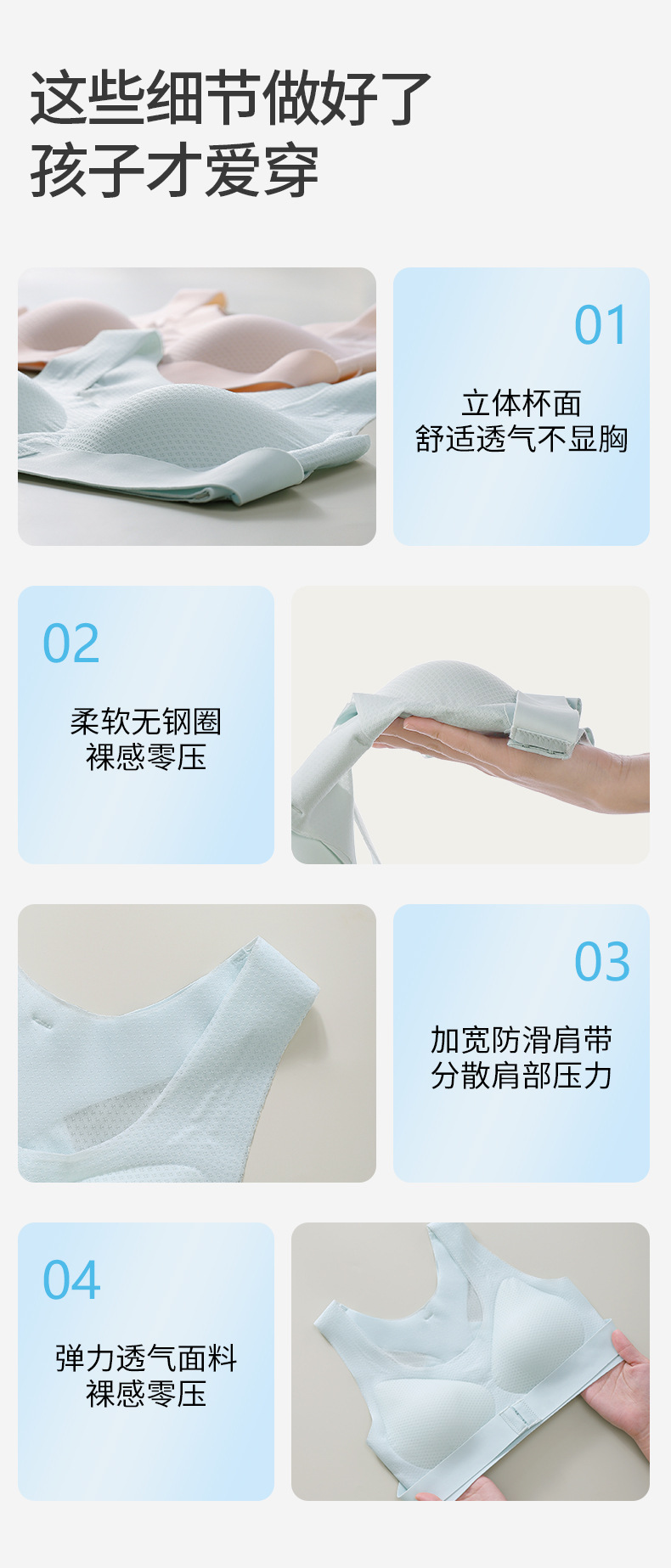 这些细节做好了
孩子才爱穿

01
立体杯面
舒适透气不显胸

02
柔软无钢圈
裸感零压

03
加宽防滑肩带
分散肩部压力

04
弹力透气面料
裸感零压