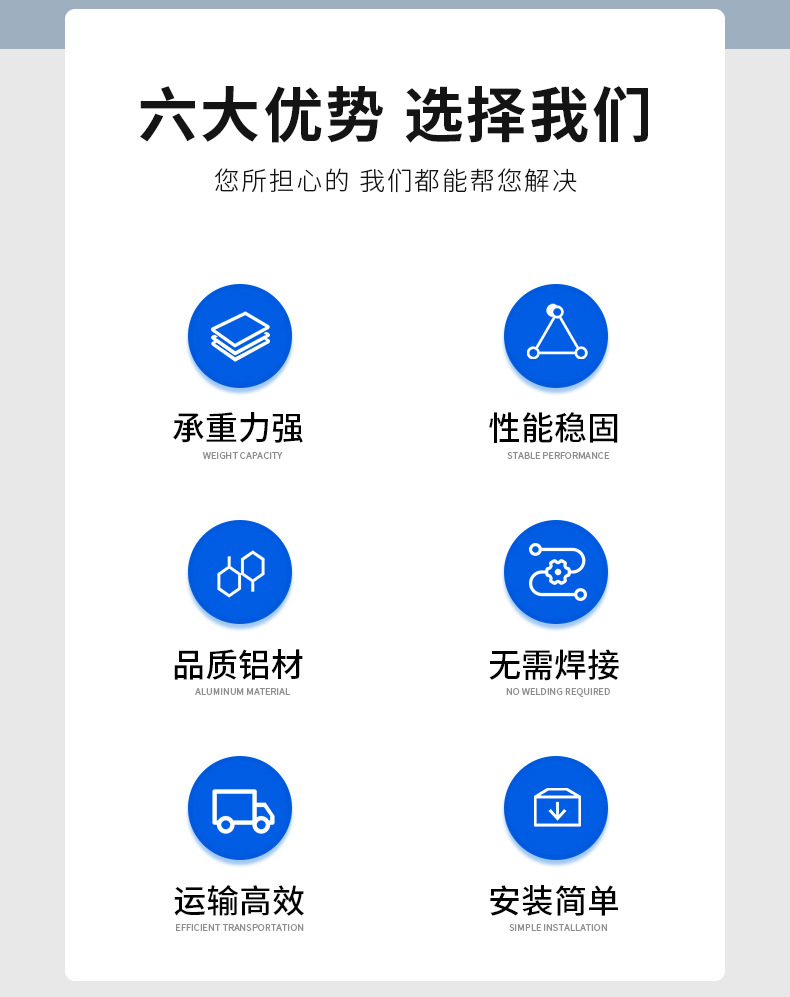 六大优势 选择我们

您所担心的 我们都能帮您解决

承重力强
WEIGHT CAPACITY

性能稳固
STABLE PERFORMANCE

品质铝材
ALUMINUM MATERIAL

无需焊接
NO WELDING REQUIRED

运输高效
EFFICIENT TRANSPORTATION

安装简单
SIMPLE INSTALLATION