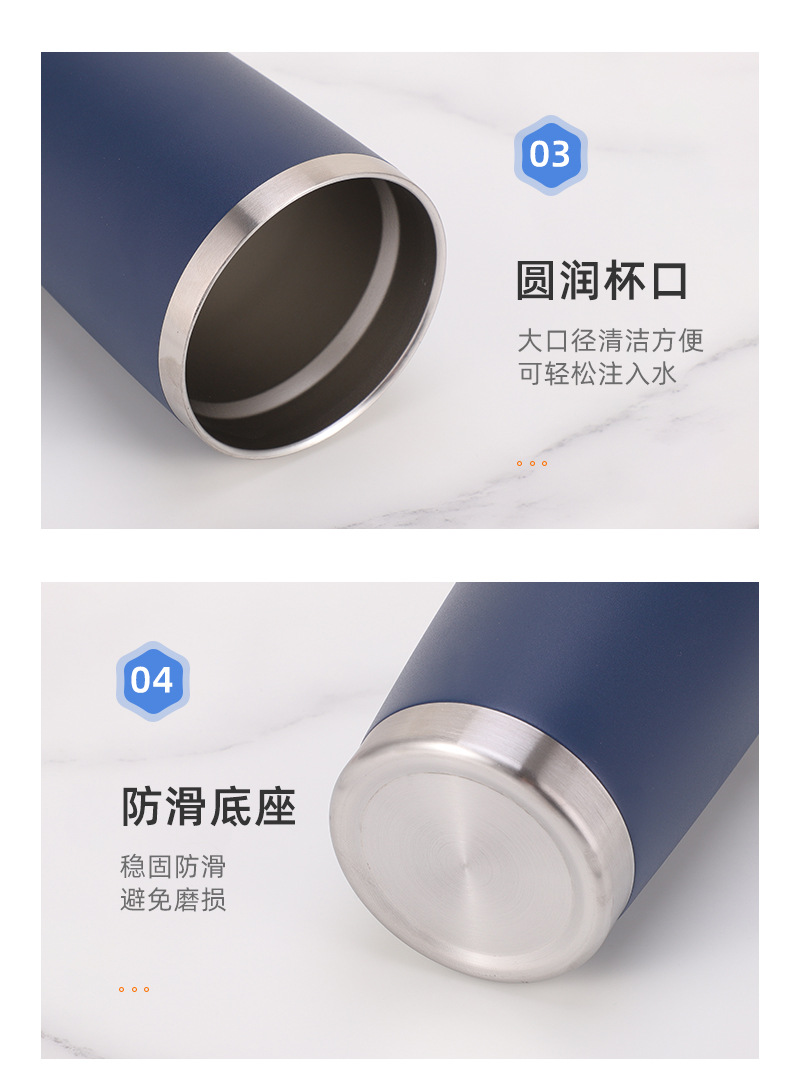 03

圆润杯口

大口径清洁方便
可轻松注入水

04

防滑底座

稳固防滑
避免磨损