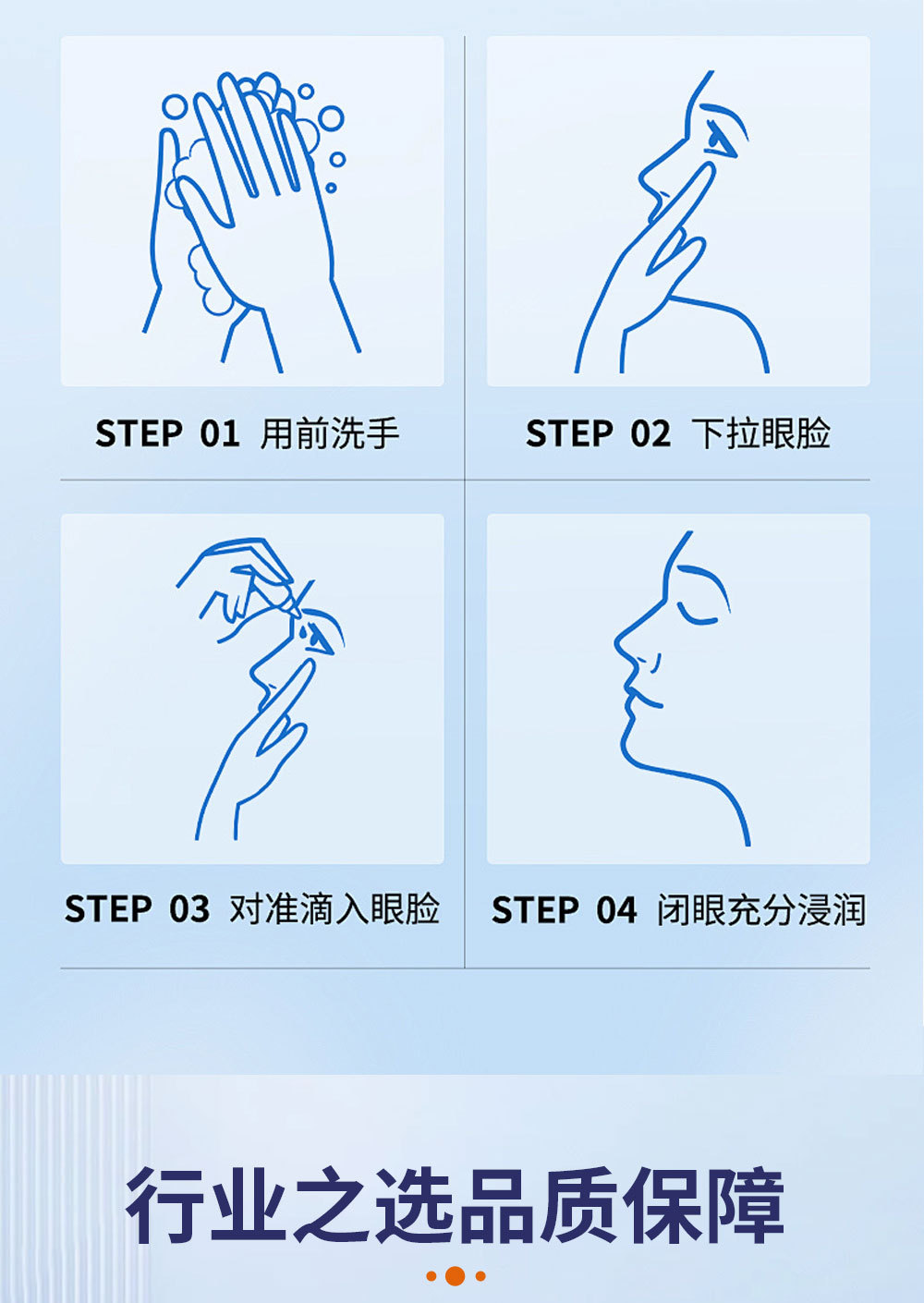 STEP 01 用前洗手

STEP 02 下拉眼脸

STEP 03 对准滴入眼脸

STEP 04 闭眼充分浸润

行业之选品质保障