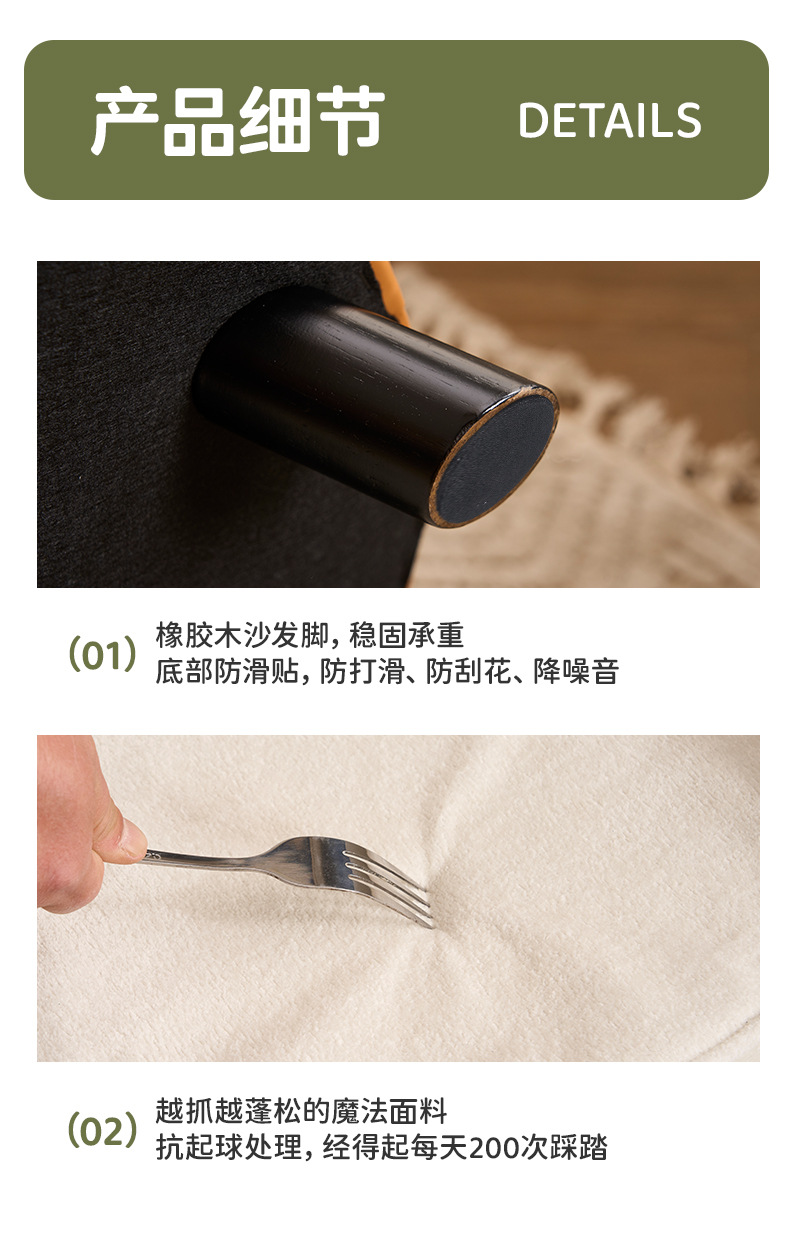 产品细节 DETAILS

(01) 橡胶木沙发脚，稳固承重
底部防滑贴，防打滑、防刮花、降噪音

(02) 越抓越蓬松的魔法面料
抗起球处理，经得起每天200次踩踏