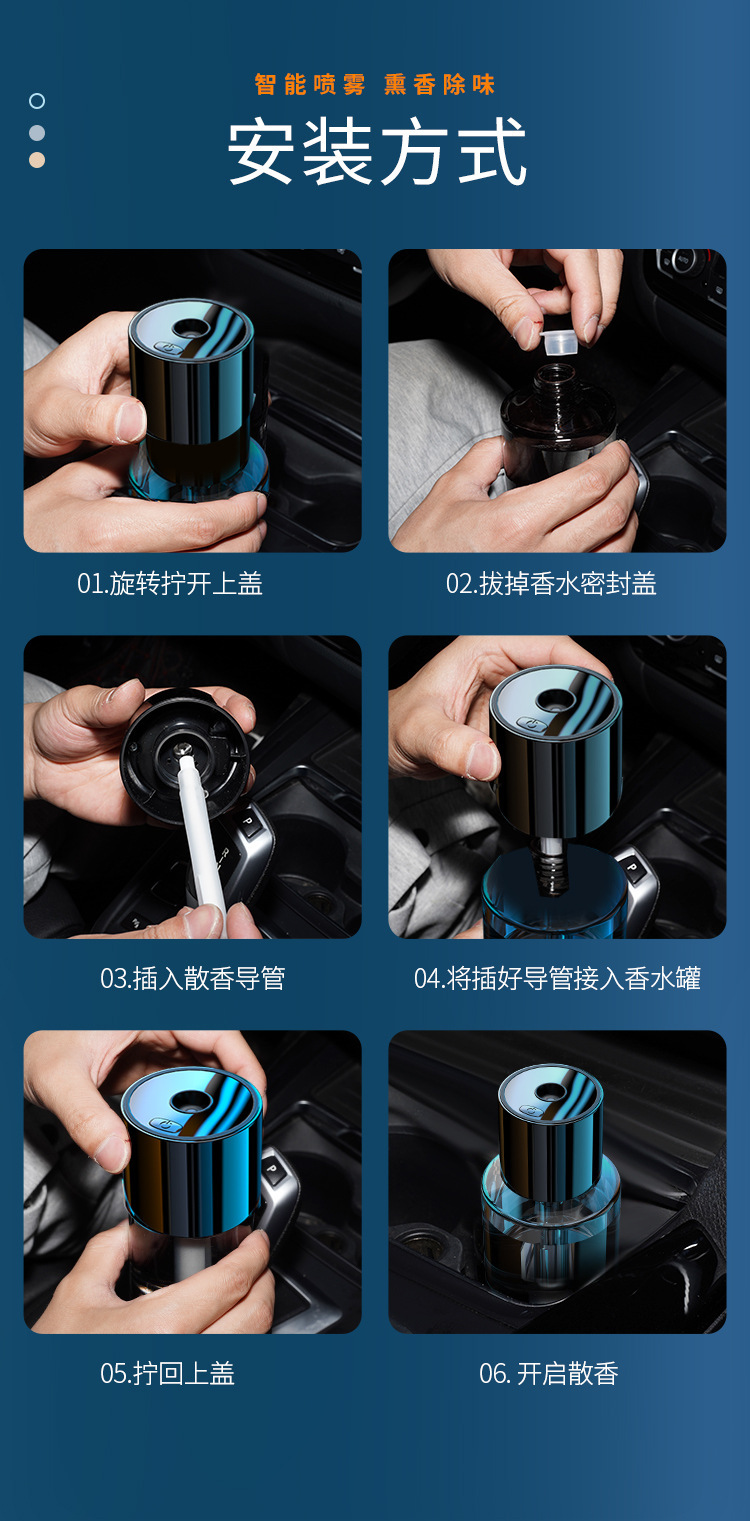 智能喷雾 熏香除味

安装方式

01.旋转拧开上盖

02.拔掉香水密封盖

03.插入散香导管

04.将插好导管接入香水罐

05.拧回上盖

06. 开启散香