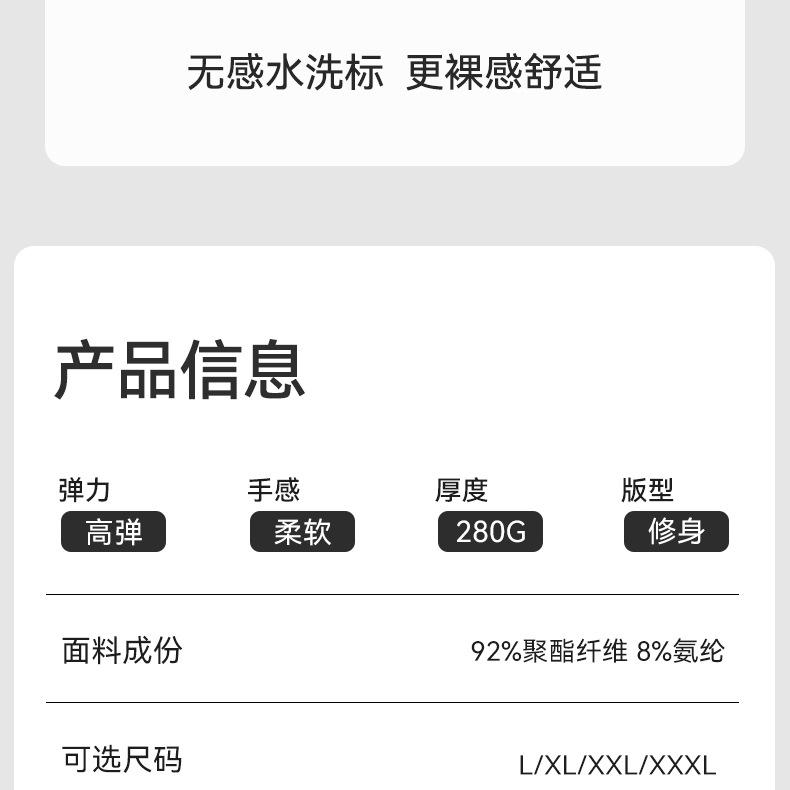 无感水洗标 更裸感舒适

产品信息

弹力
高弹

手感
柔软

厚度
280G

版型
修身

面料成份
92%聚酯纤维 8%氨纶

可选尺码
L/XL/XXL/XXXL