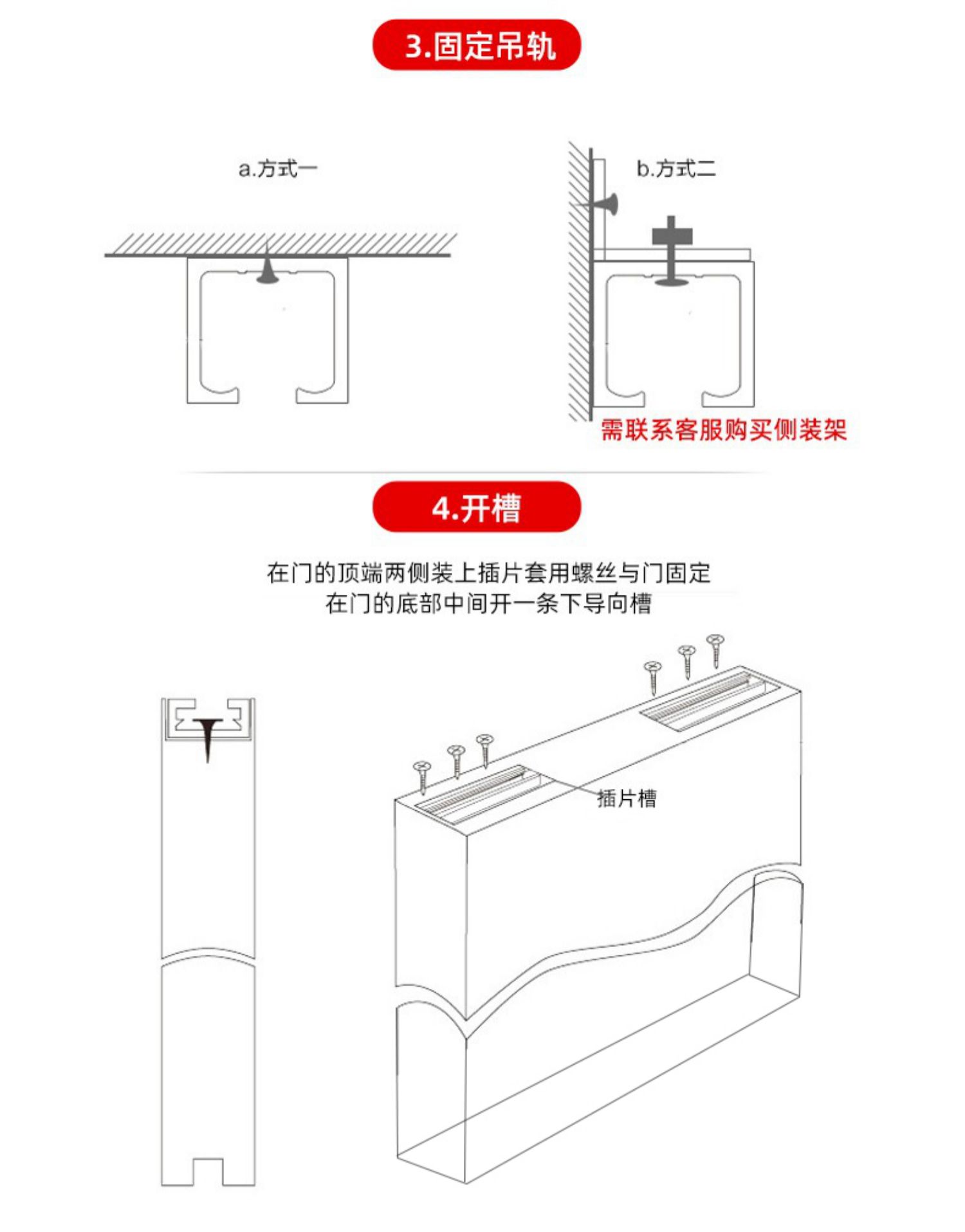 3.固定吊轨

a.方式一

b.方式二

需联系客服购买侧装架

4.开槽

在门的顶端两侧装上插片套用螺丝与门固定
在门的底部中间开一条下导向槽

插片槽