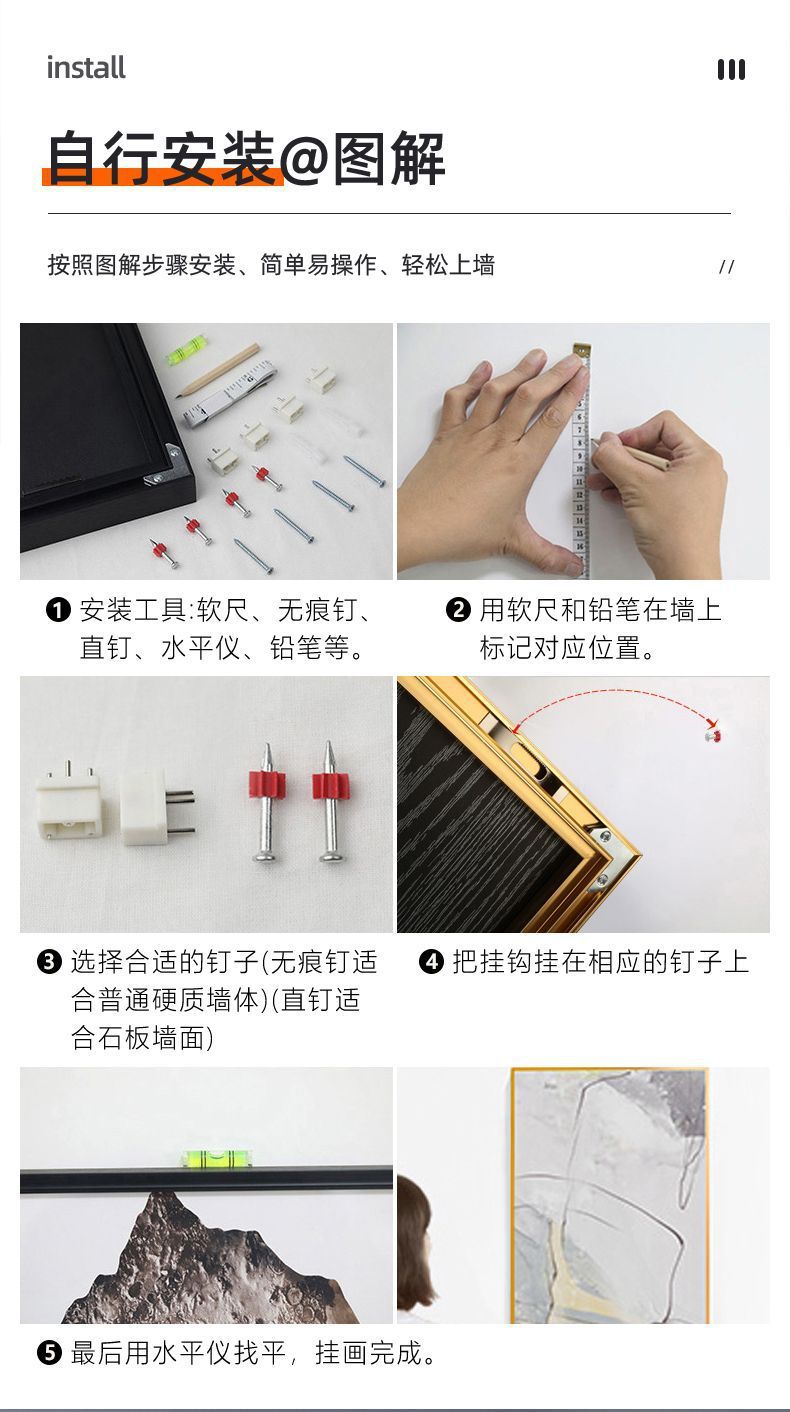 install

自行安装@图解

按照图解步骤安装、简单易操作、轻松上墙 //

❶ 安装工具:软尺、无痕钉、直钉、水平仪、铅笔等。

❷ 用软尺和铅笔在墙上标记对应位置。

❸ 选择合适的钉子(无痕钉适合普通硬质墙体)(直钉适合石板墙面)

❹ 把挂钩挂在相应的钉子上

❺ 最后用水平仪找平，挂画完成。