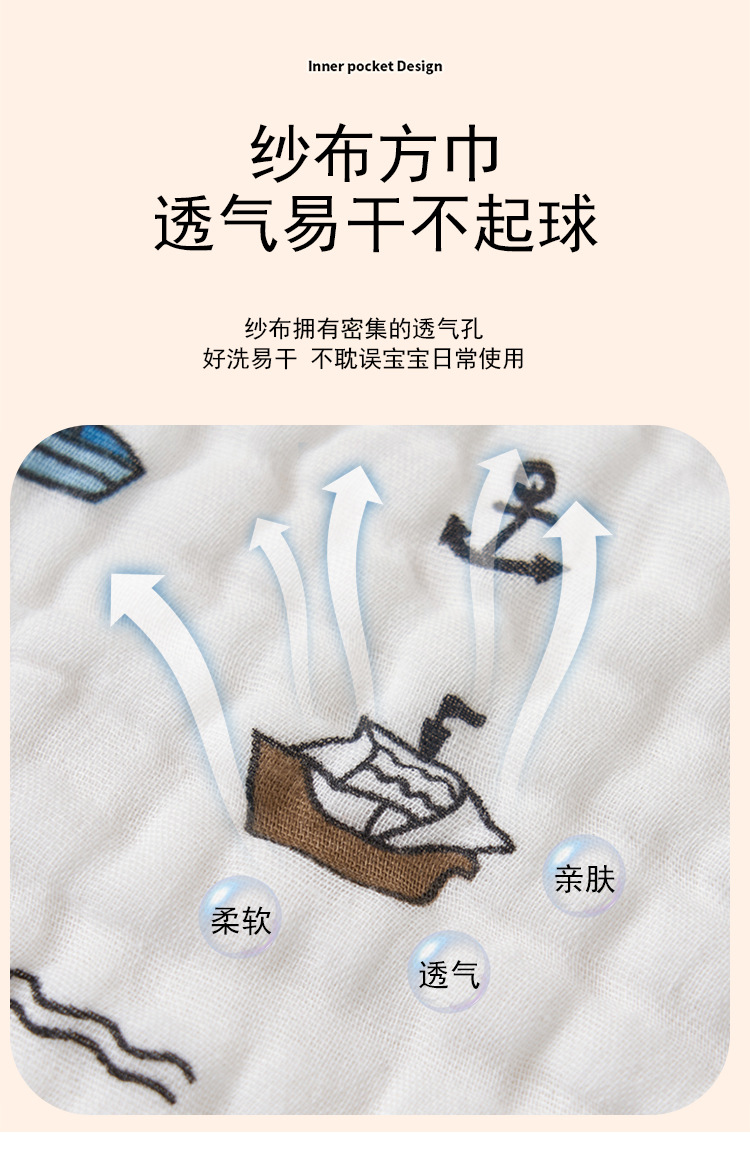 Inner pocket Design

纱布方巾
透气易干不起球

纱布拥有密集的透气孔
好洗易干 不耽误宝宝日常使用

柔软

透气

亲肤