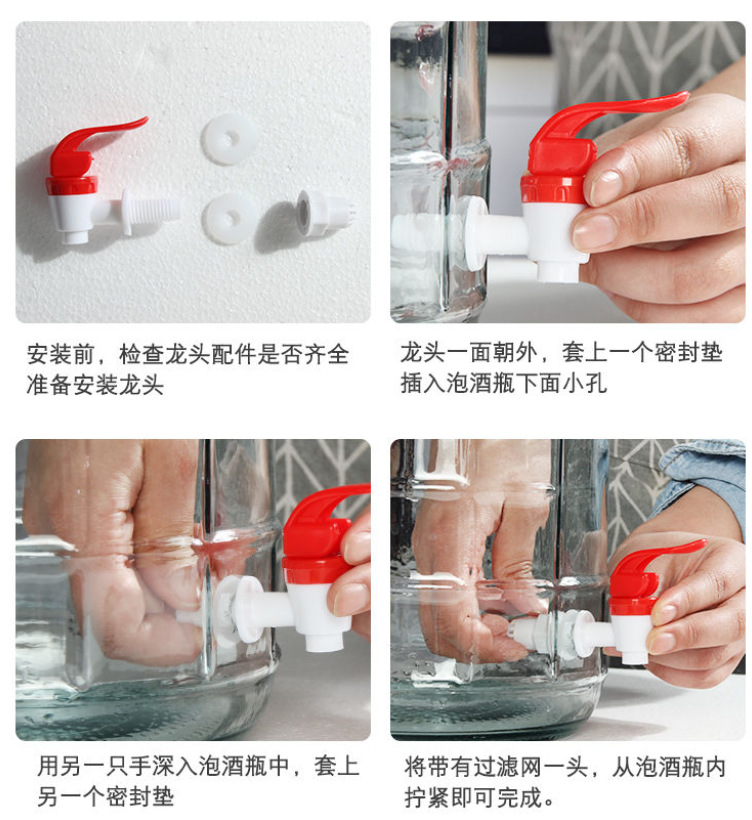 安装前，检查龙头配件是否齐全
准备安装龙头

龙头一面朝外，套上一个密封垫
插入泡酒瓶下面小孔

用另一只手深入泡酒瓶中，套上
另一个密封垫

将带有过滤网一头，从泡酒瓶内
拧紧即可完成。