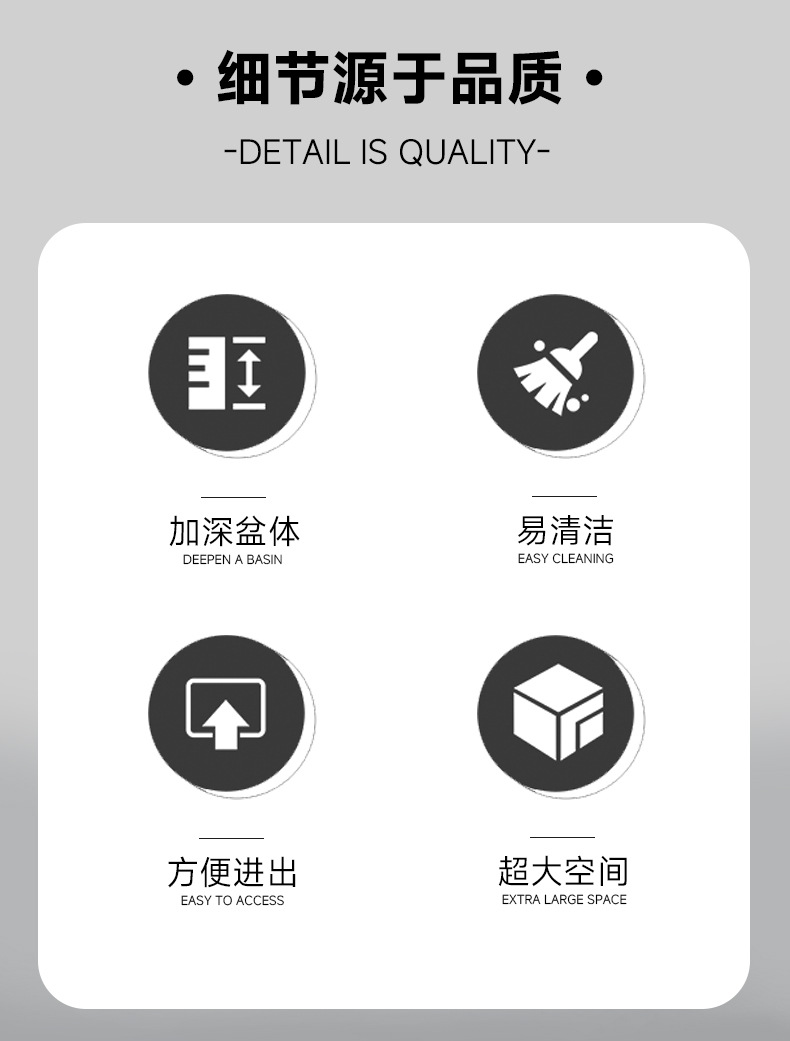 • 细节源于品质 •

-DETAIL IS QUALITY-

加深盆体
DEEPEN A BASIN

易清洁
EASY CLEANING

方便进出
EASY TO ACCESS

超大空间
EXTRA LARGE SPACE