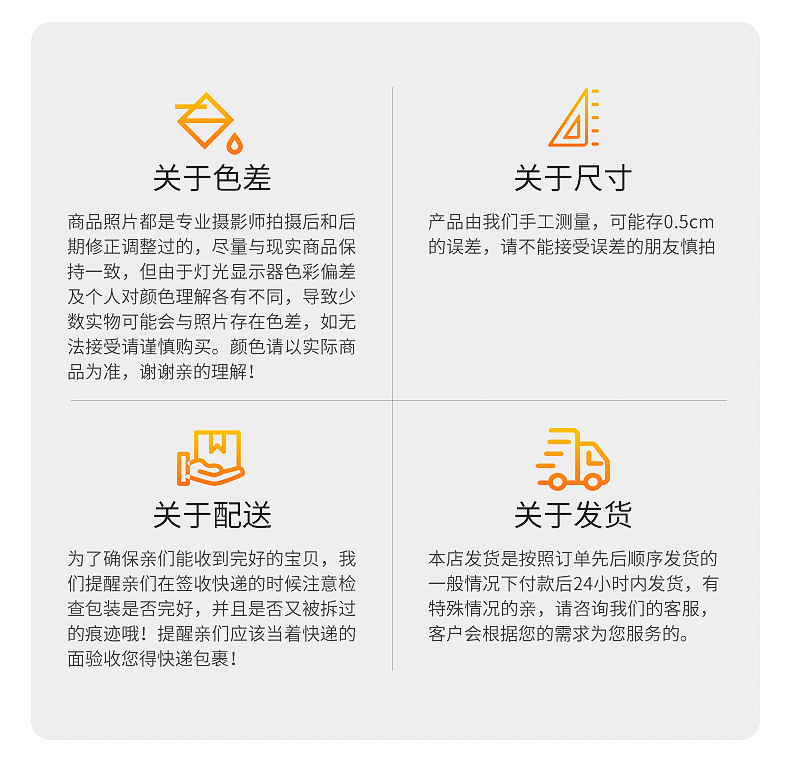 关于色差

商品照片都是专业摄影师拍摄后和后期修正调整过的，尽量与现实商品保持一致，但由于灯光显示器色彩偏差及个人对颜色理解各有不同，导致少数实物可能会与照片存在色差，如无法接受请谨慎购买。颜色请以实际商品为准，谢谢亲的理解！

关于尺寸

产品由我们手工测量，可能存0.5cm的误差，请不能接受误差的朋友慎拍

关于配送

为了确保亲们能收到完好的宝贝，我们提醒亲们在签收快递的时候注意检查包装是否完好，并且是否又被拆过的痕迹哦！提醒亲们应该当着快递的面验收您得快递包裹！

关于发货

本店发货是按照订单先后顺序发货的一般情况下付款后24小时内发货，有特殊情况的亲，请咨询我们的客服，客户会根据您的需求为您服务的。