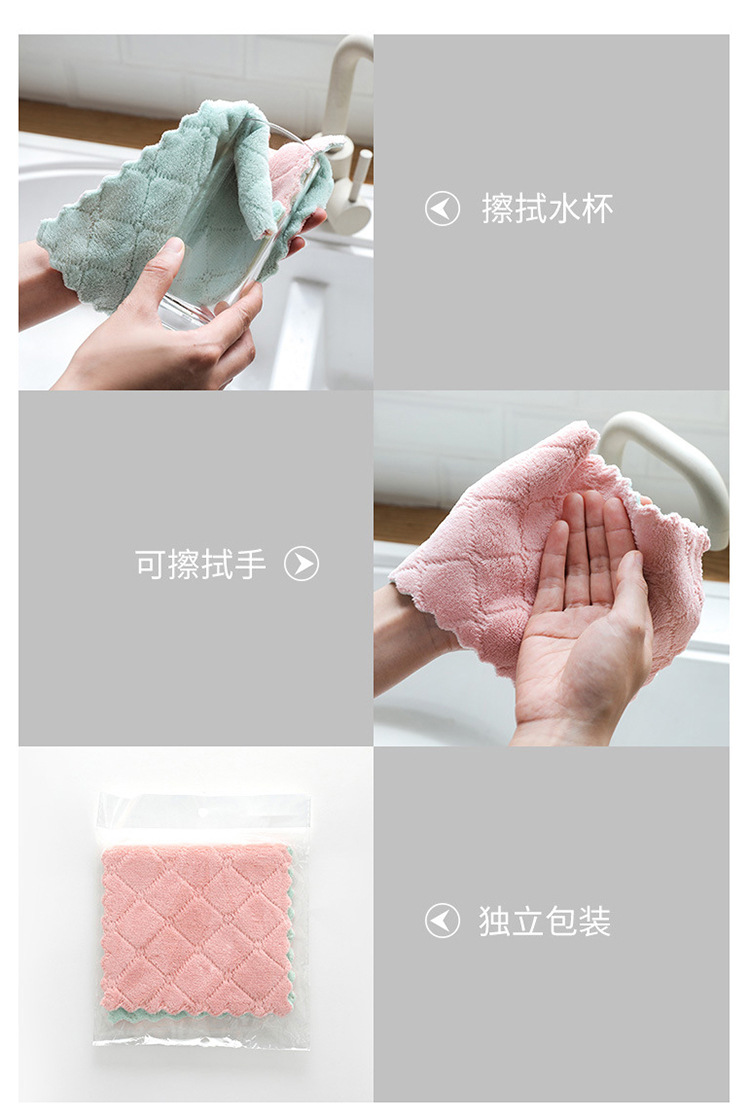 擦拭水杯

可擦拭手

独立包装