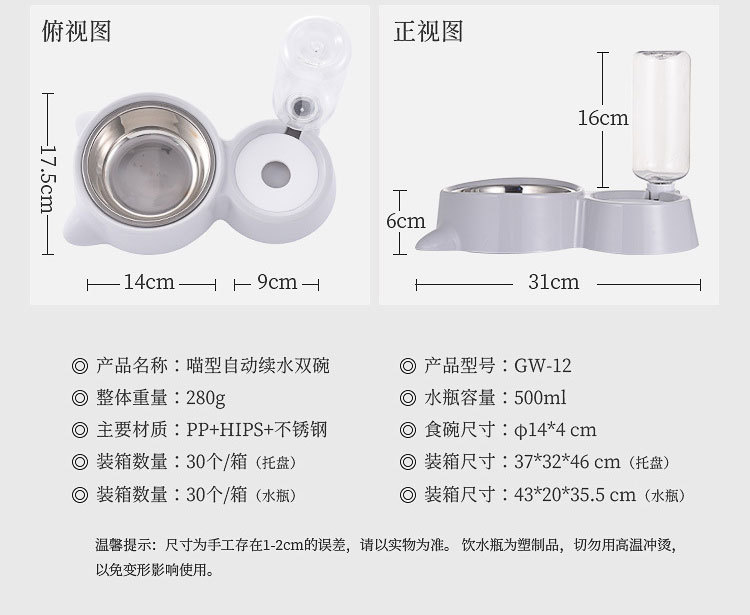 俯视图

17.5cm

14cm

9cm

正视图

16cm

6cm

31cm

◎ 产品名称：喵型自动续水双碗

◎ 整体重量：280g

◎ 主要材质：PP+HIPS+不锈钢

◎ 装箱数量：30个/箱（托盘）

◎ 装箱数量：30个/箱（水瓶）

◎ 产品型号：GW-12

◎ 水瓶容量：500ml

◎ 食碗尺寸：φ14*4 cm

◎ 装箱尺寸：37*32*46 cm（托盘）

◎ 装箱尺寸：43*20*35.5 cm（水瓶）

温馨提示：尺寸为手工存在1-2cm的误差，请以实物为准。饮水瓶为塑制品，切勿用高温冲烫，以免变形影响使用。