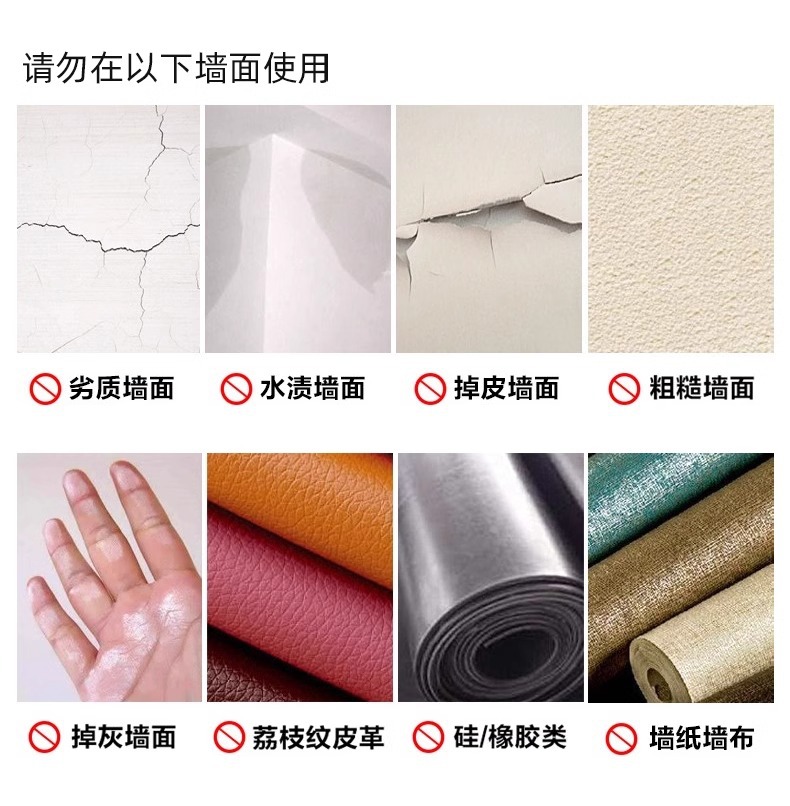 请勿在以下墙面使用

劣质墙面

水渍墙面

掉皮墙面

粗糙墙面

掉灰墙面

荔枝纹皮革

硅/橡胶类

墙纸墙布