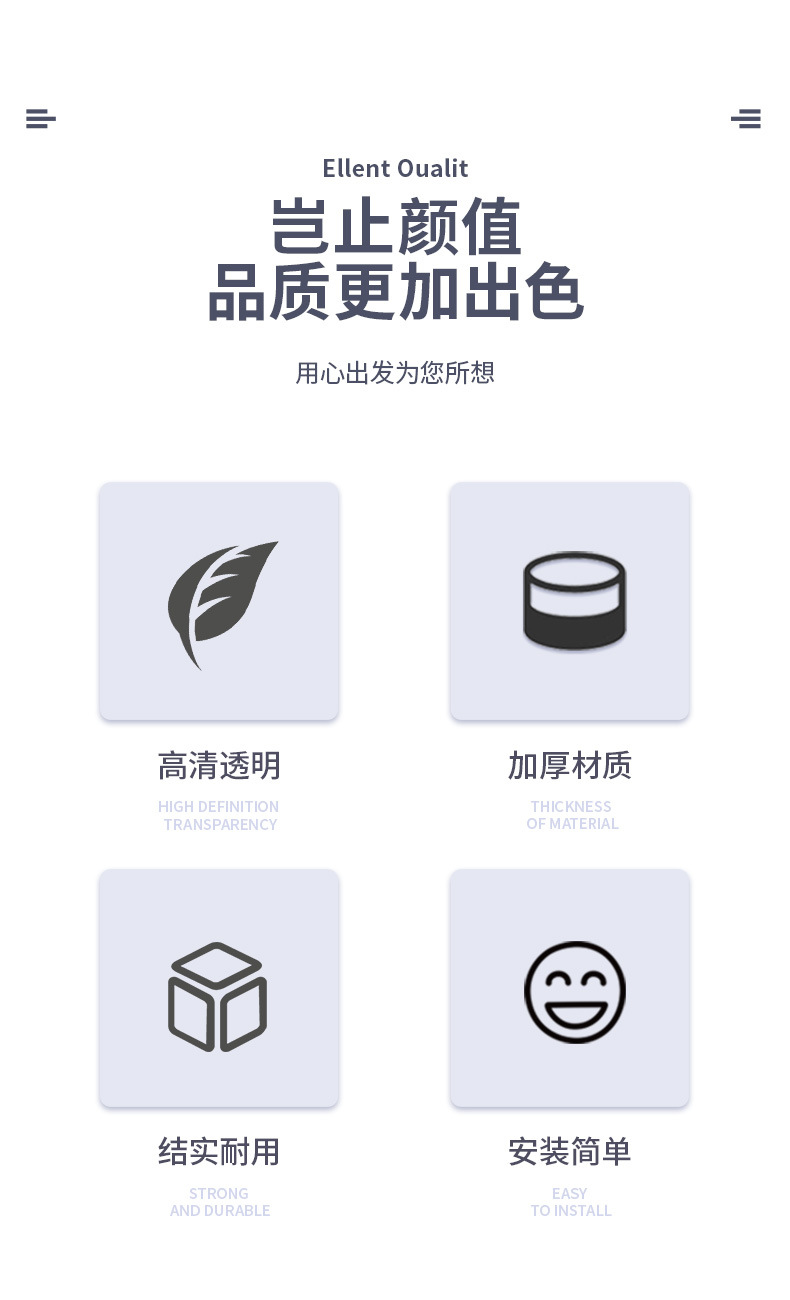 Ellent Oualit

岂止颜值
品质更加出色

用心出发为您所想

高清透明
HIGH DEFINITION
TRANSPARENCY

加厚材质
THICKNESS
OF MATERIAL

结实耐用
STRONG
AND DURABLE

安装简单
EASY
TO INSTALL