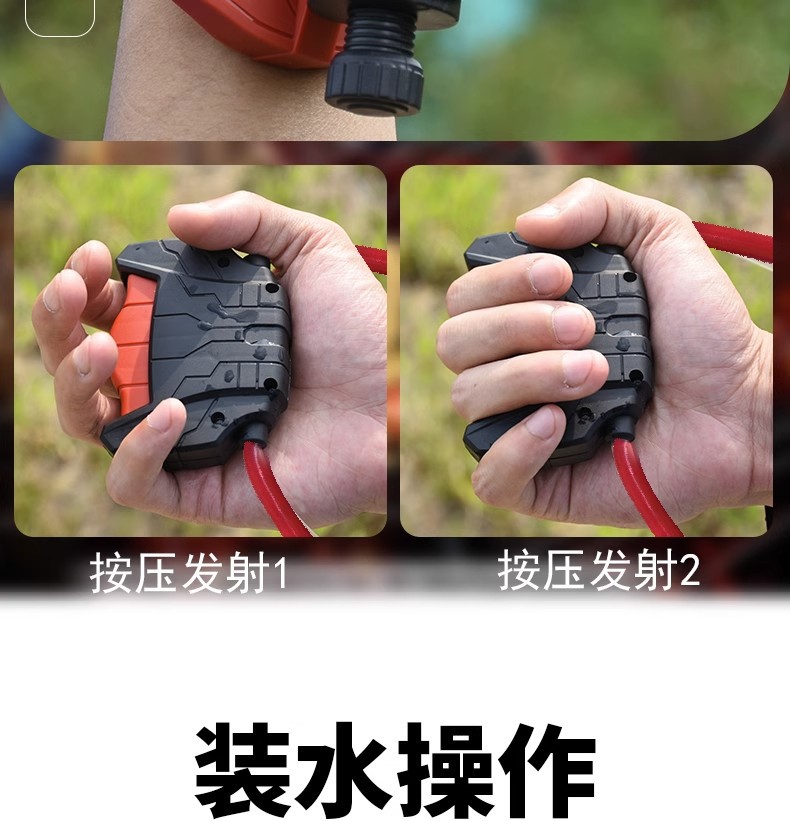 按压发射1

按压发射2

装水操作