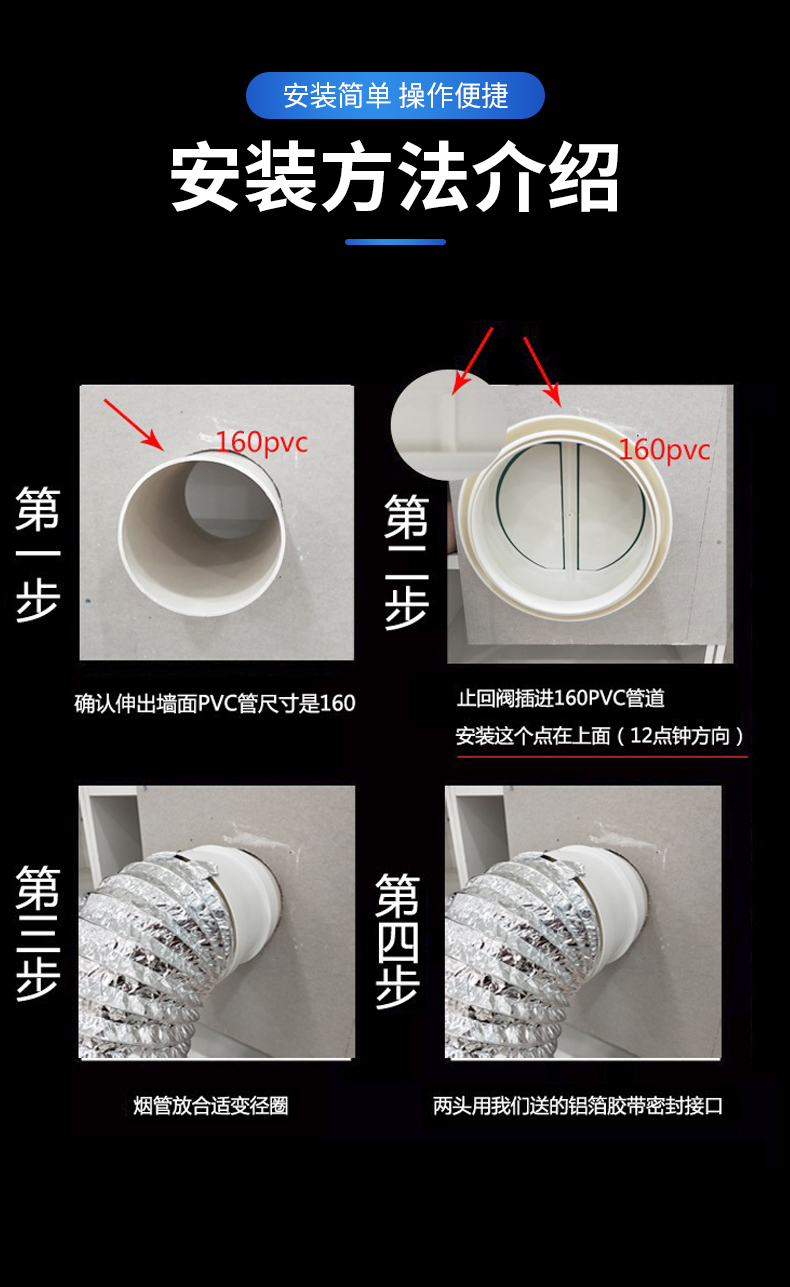 安装简单 操作便捷

安装方法介绍

第一步

160pvc

确认伸出墙面PVC管尺寸是160

第二步

160pvc

止回阀插进160PVC管道

安装这个点在上面（12点钟方向）

第三步

烟管放合适变径圈

第四步

两头用我们送的铝箔胶带密封接口