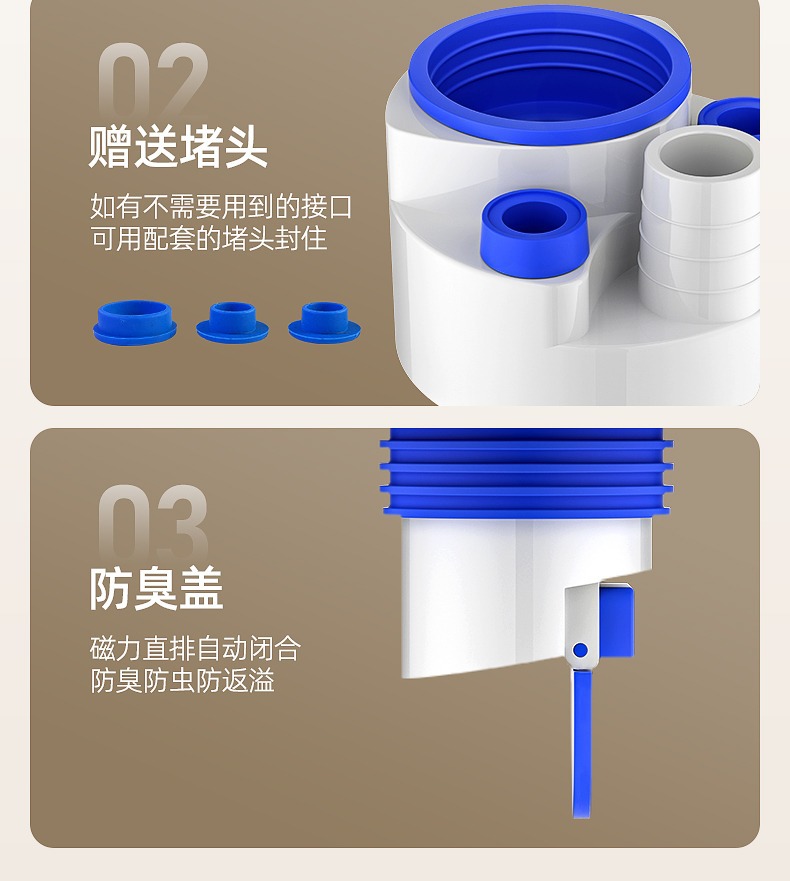 02
赠送堵头

如有不需要用到的接口
可用配套的堵头封住

03
防臭盖

磁力直排自动闭合
防臭防虫防返溢