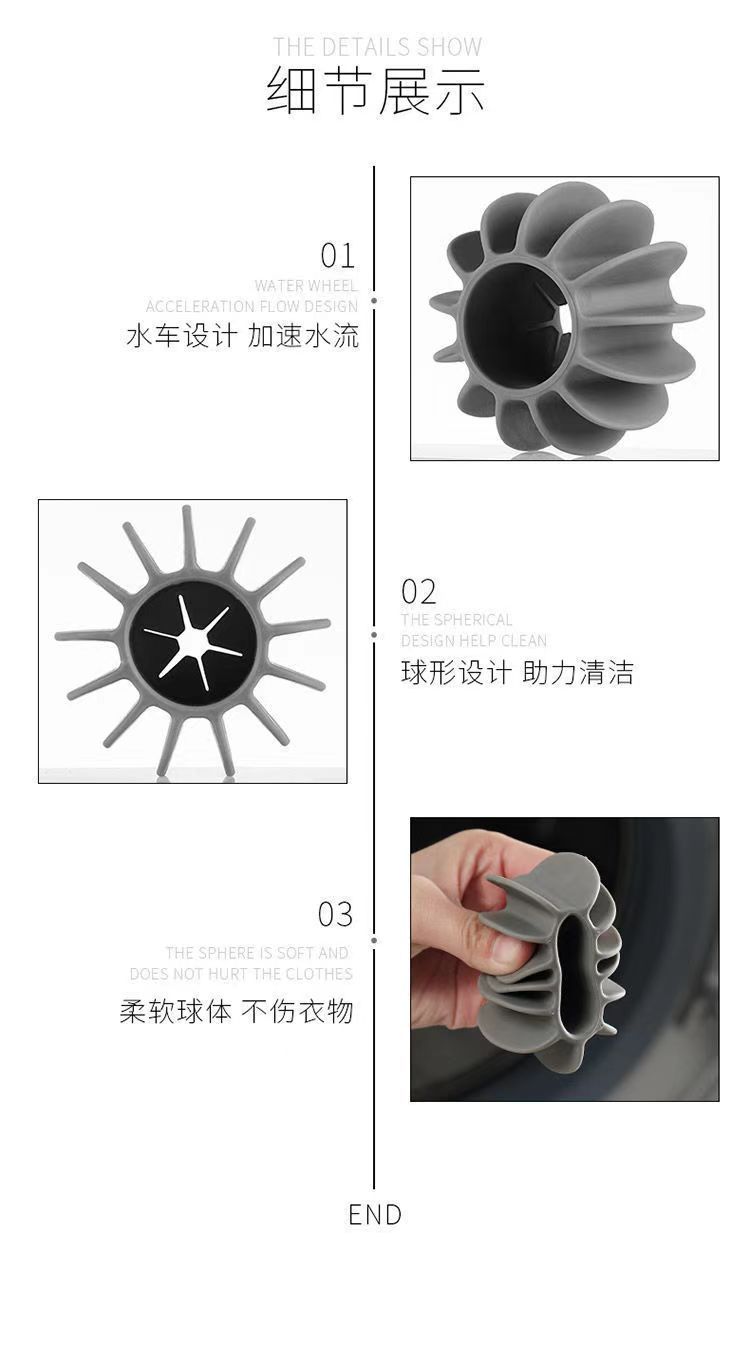 THE DETAILS SHOW
细节展示

01
WATER WHEEL
ACCELERATION FLOW DESIGN
水车设计 加速水流

02
THE SPHERICAL
DESIGN HELP CLEAN
球形设计 助力清洁

03
THE SPHERE IS SOFT AND
DOES NOT HURT THE CLOTHES
柔软球体 不伤衣物

END