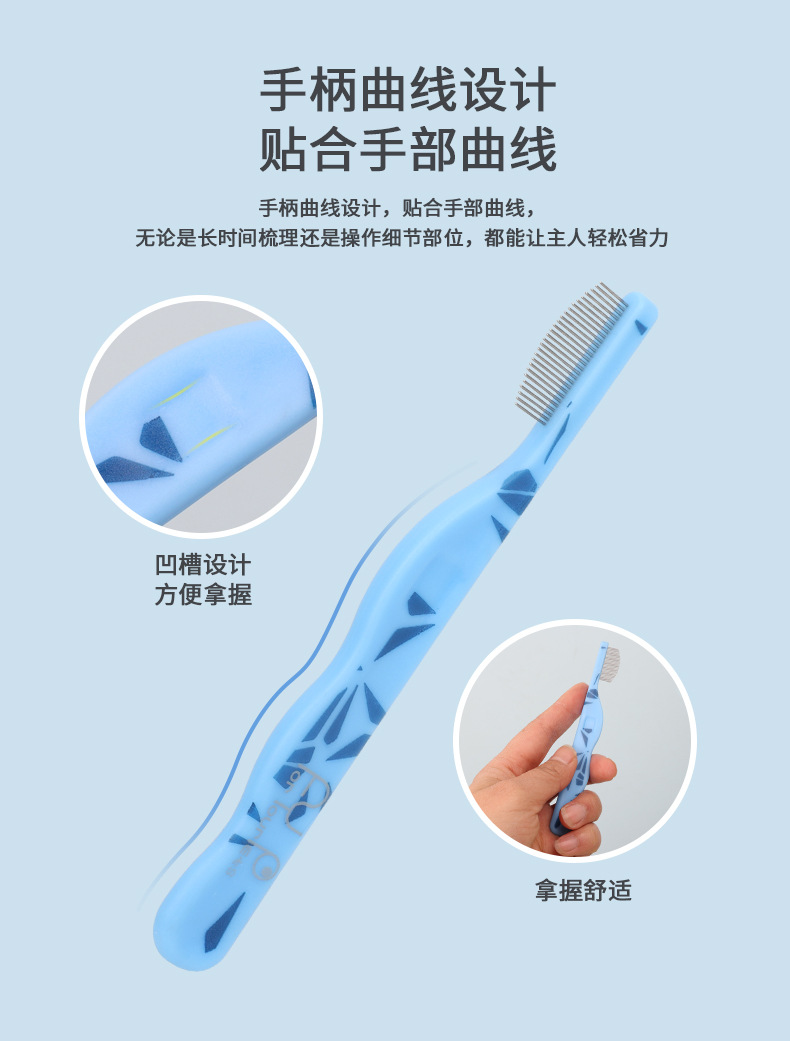 手柄曲线设计
贴合手部曲线

手柄曲线设计，贴合手部曲线，
无论是长时间梳理还是操作细节部位，都能让主人轻松省力

凹槽设计
方便拿握

拿握舒适