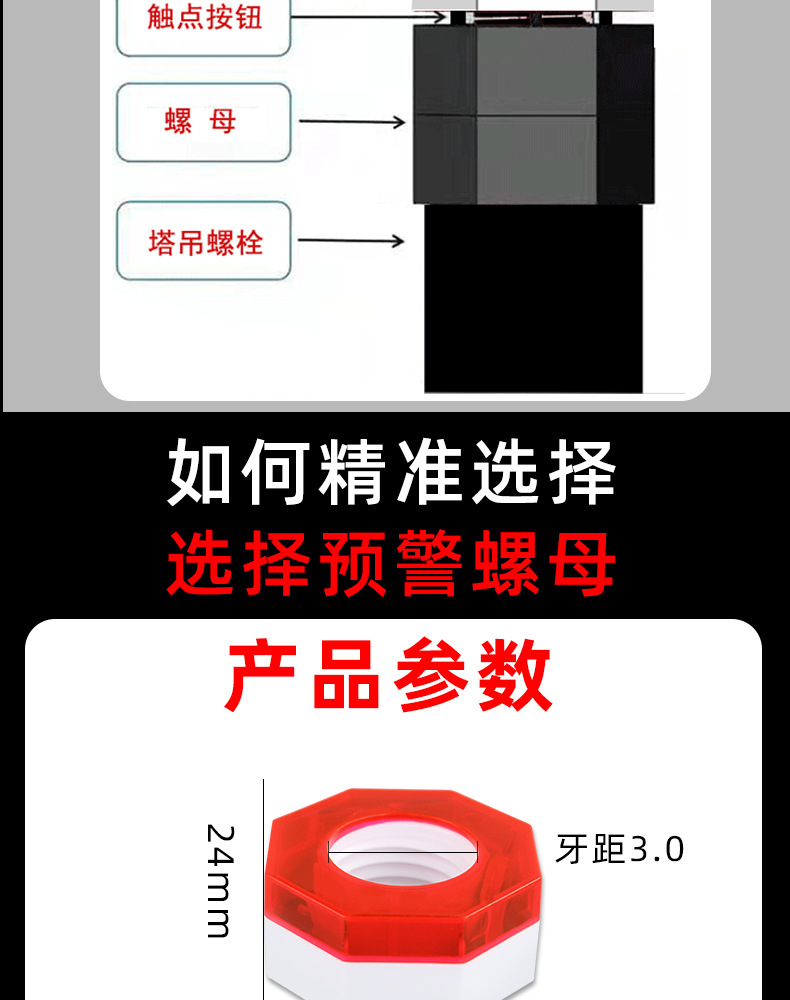 触点按钮

螺 母

塔吊螺栓

如何精准选择

选择预警螺母

产品参数

24mm

牙距3.0