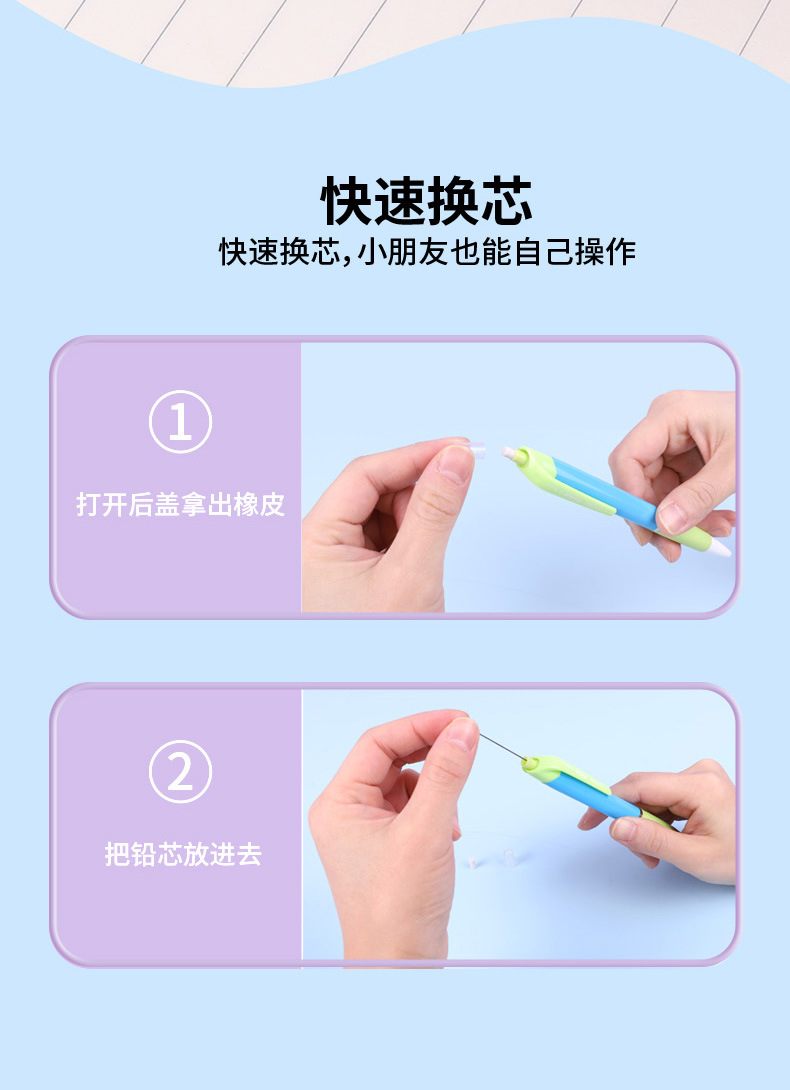 快速换芯

快速换芯，小朋友也能自己操作

①

打开后盖拿出橡皮

②

把铅芯放进去